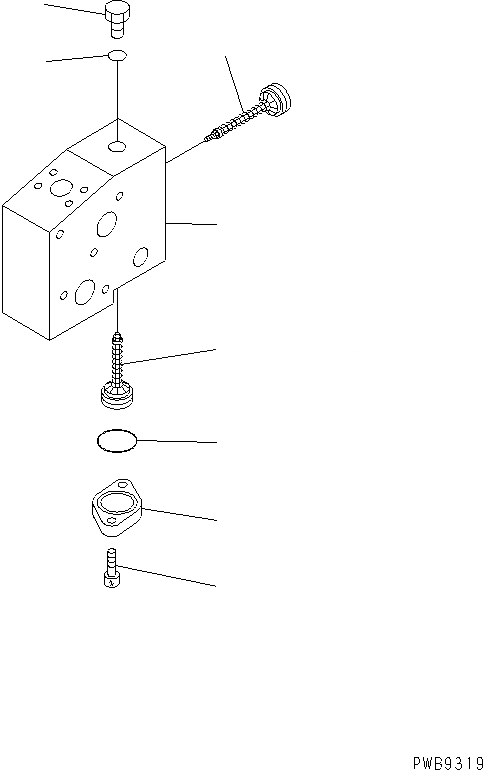 PWB9319