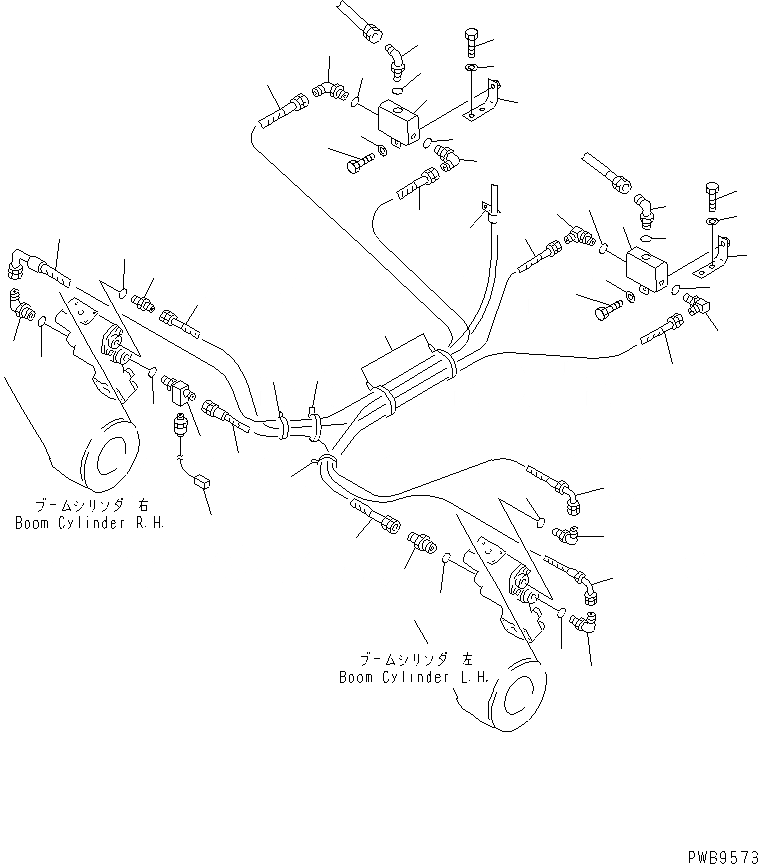 ブームシリンダ 右
Boom Cylinder R.H.

ブームシリンダ 左
Boom Cylinder L.H.

PWB9573