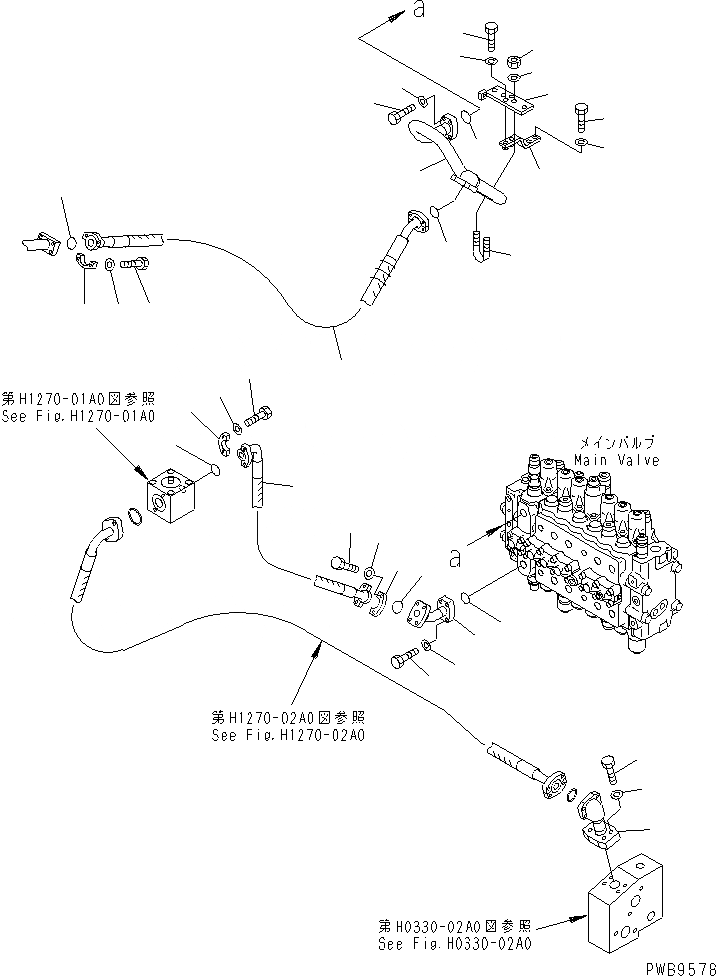 a

第H1270-01A0図参照
See Fig.H1270-01A0

メインバルブ
Main Valve

a

第H1270-02A0図参照
See Fig.H1270-02A0

第H0330-02A0図参照
See Fig.H0330-02A0

PWB9578