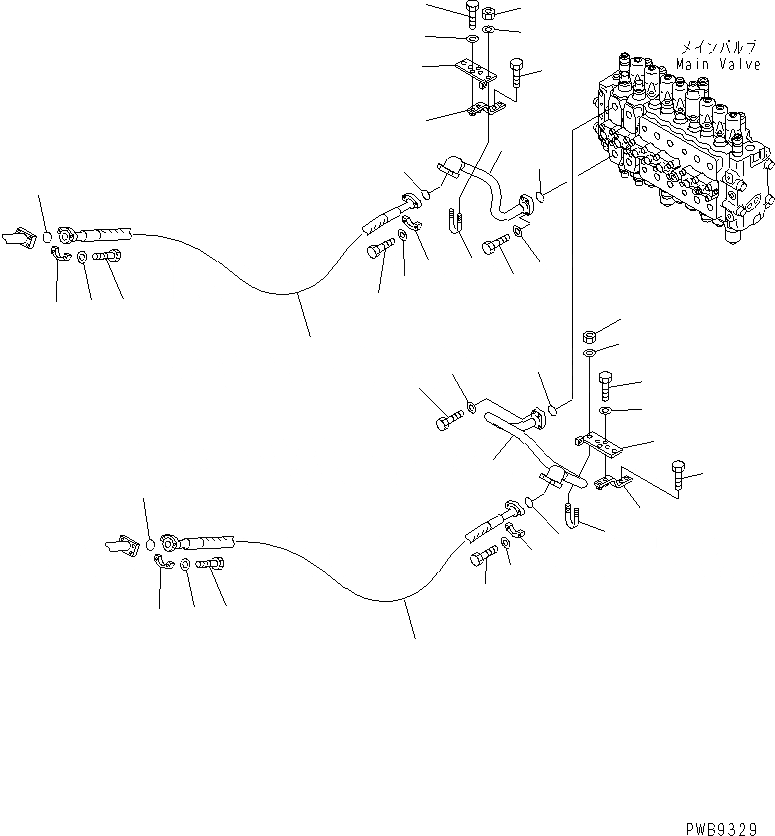 メインバルブ
Main Valve

PWB9329