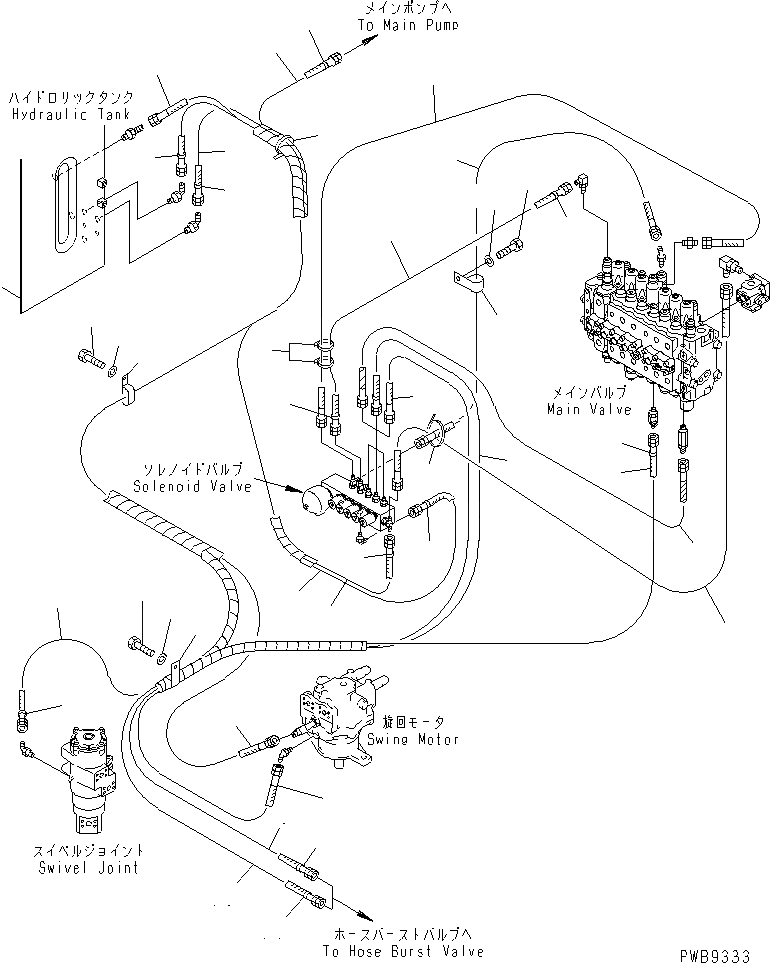 メインポンプへ
To Main Pump

ハイドロリックタンク
Hydraulic Tank

メインバルブ
Main Valve

ソレノイドバルブ
Solenoid Valve

旋回モータ
Swing Motor

スイベルジョイント
Swivel Joint

ホースバーストバルブへ
To Hose Burst Valve

PWB9333