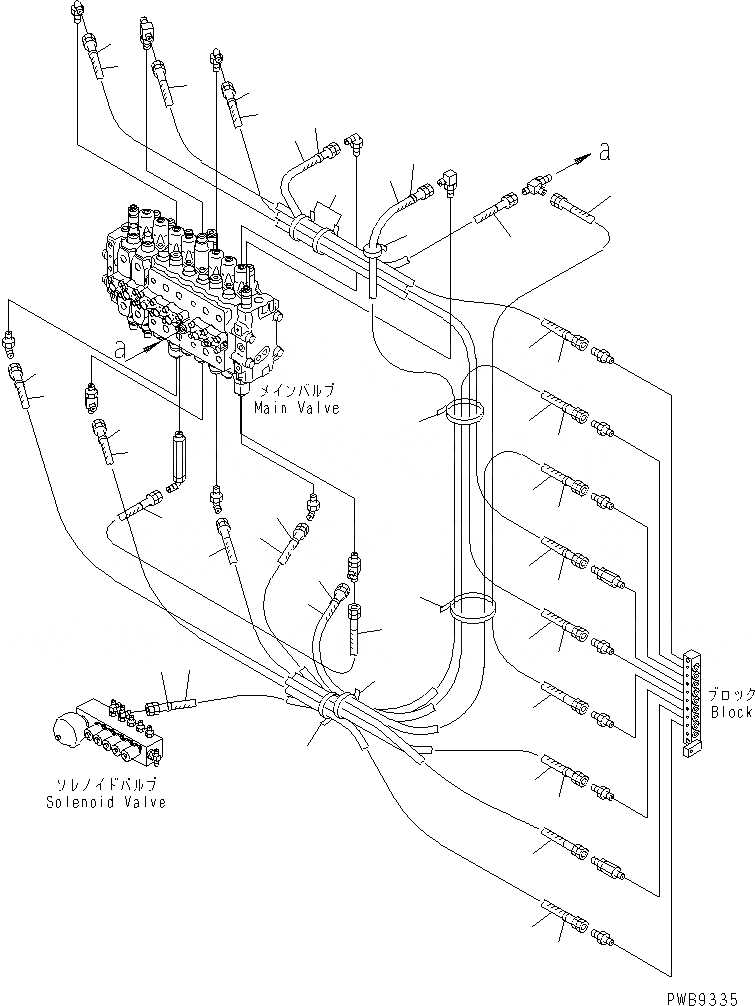 a

a

メインバルブ
Main Valve

ブロック
Block

ソレノイドバルブ
Solenoid Valve

PWB9335