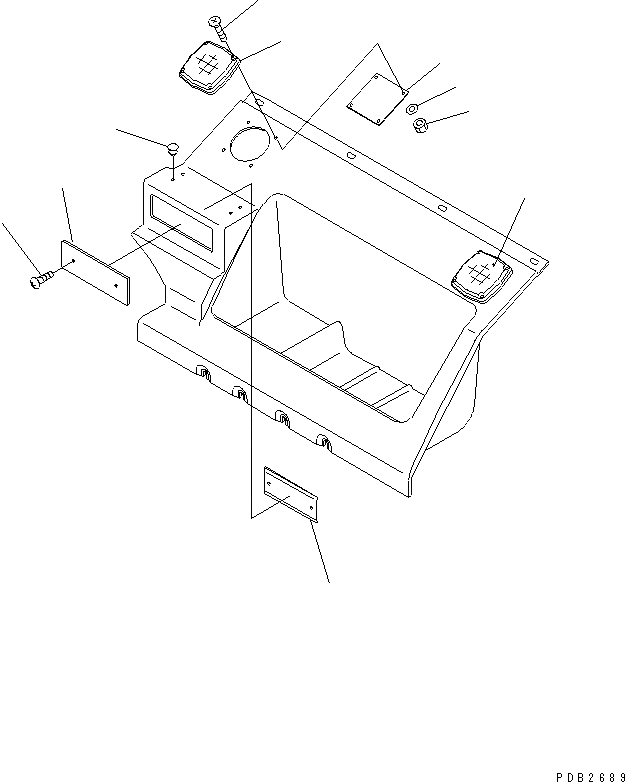 PDB2689