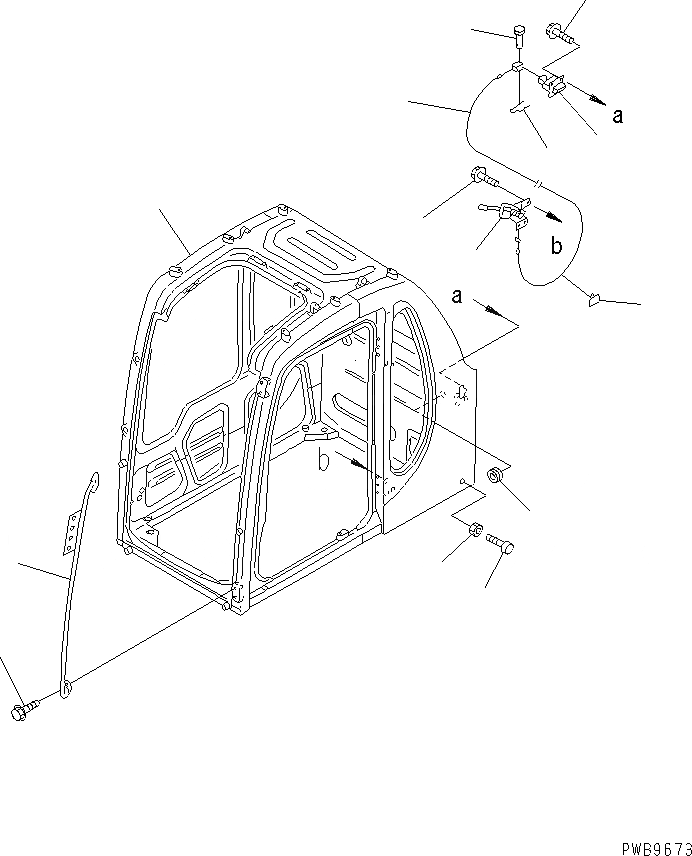 a
b
a
b
PWB9673