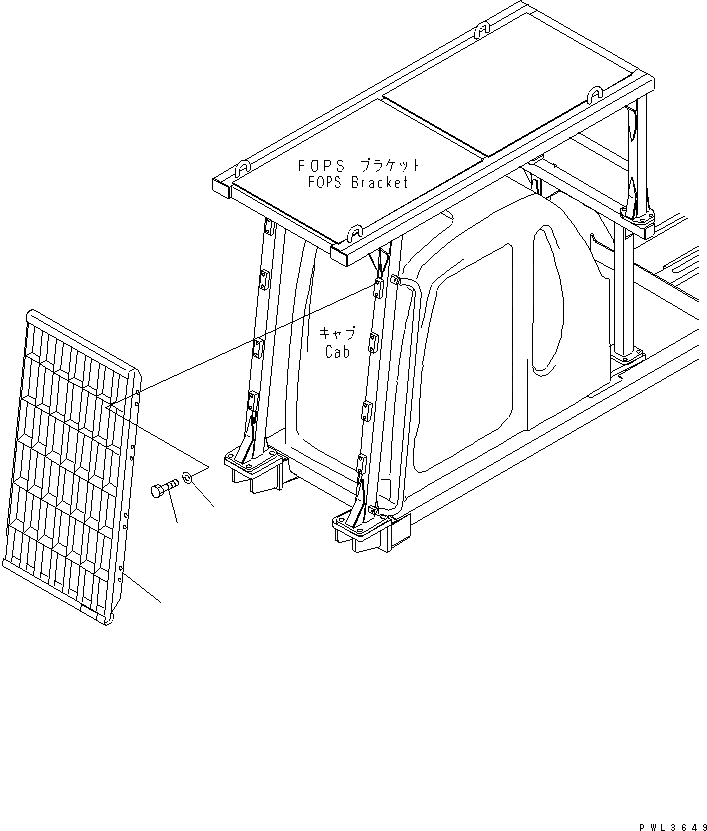 FOPS ブラケット
FOPS Bracket

キャブ
Cab

PWL3649