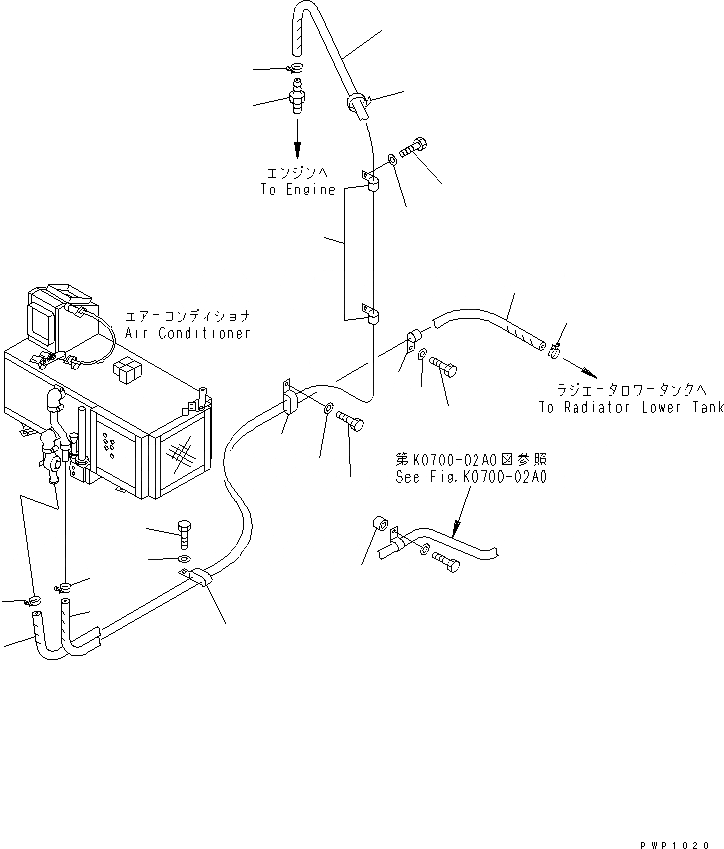 エンジンへ
To Engine

エアーコンディショナ
Air Conditioner

ラジエータロワータンクへ
To Radiator Lower Tank

第K0700-02A0図参照
See Fig.K0700-02A0

PWP1020