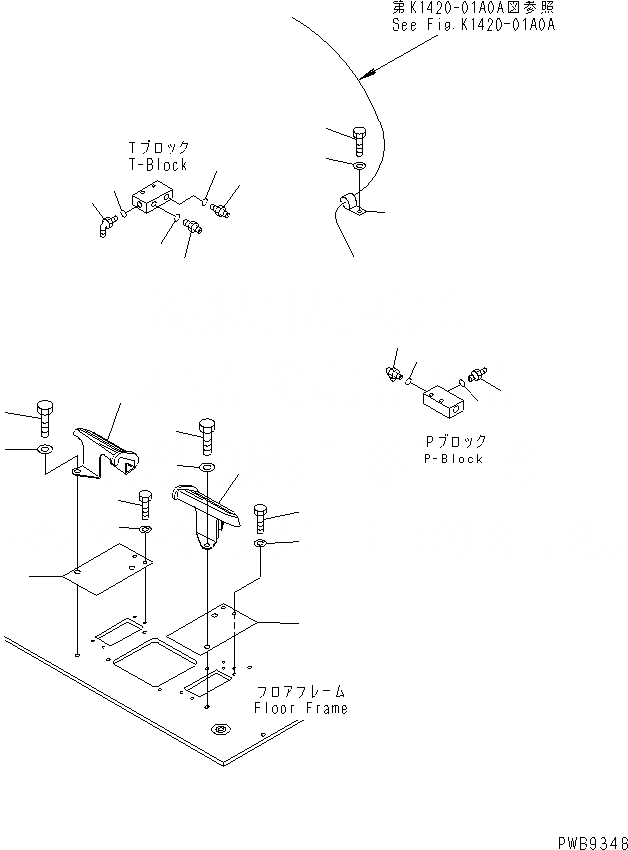 第K1420-01A0A図参照
See Fig.K1420-01A0A

Tブロック
T-Block

Pブロック
P-Block

フロアフレーム
Floor Frame

PWB9348