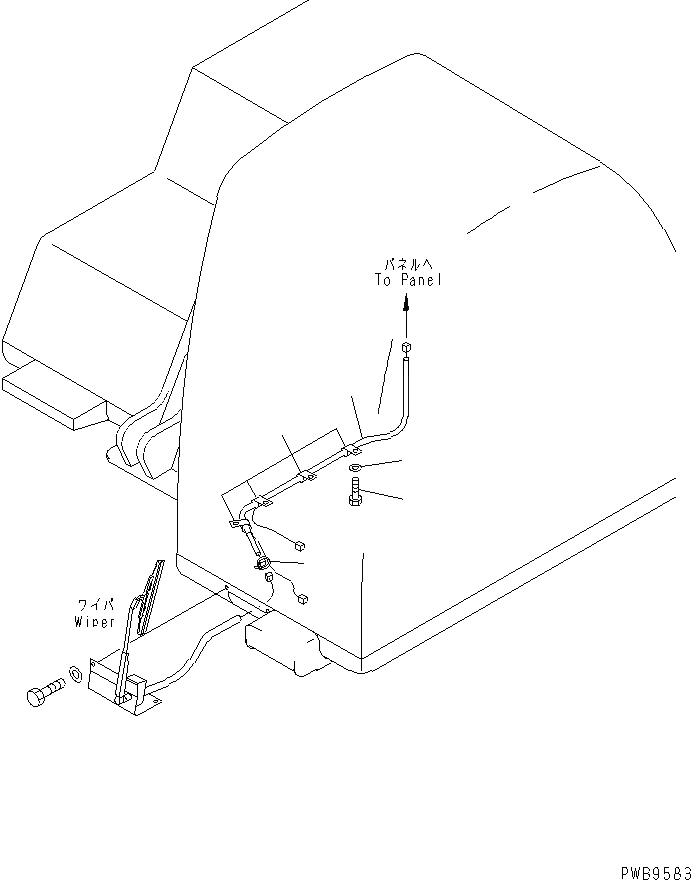 パネルへ
To Panel

ワイパ
Wiper

PWB9583