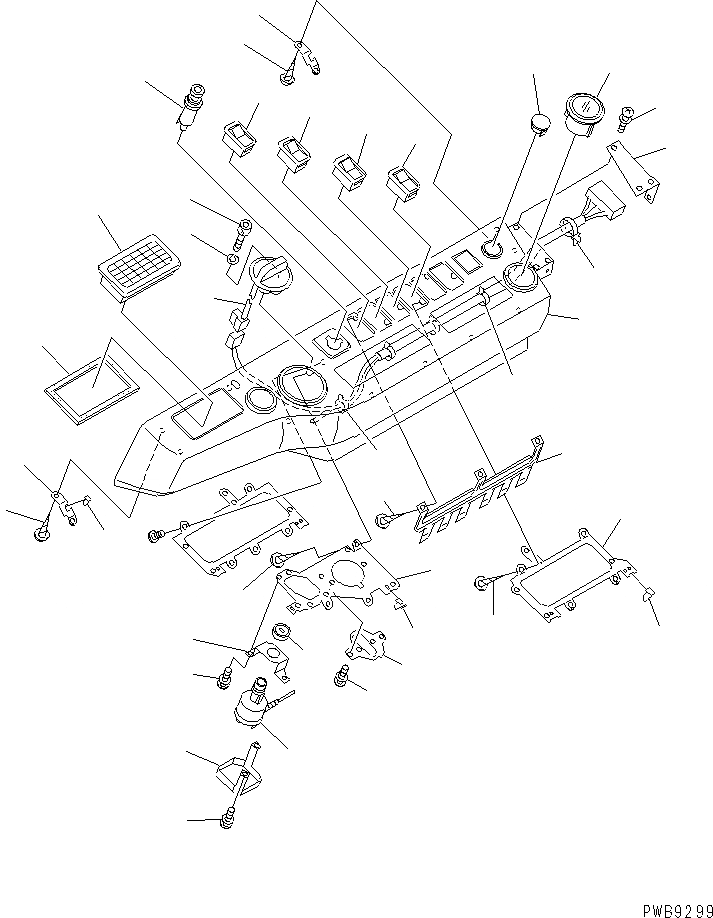 PWB9299