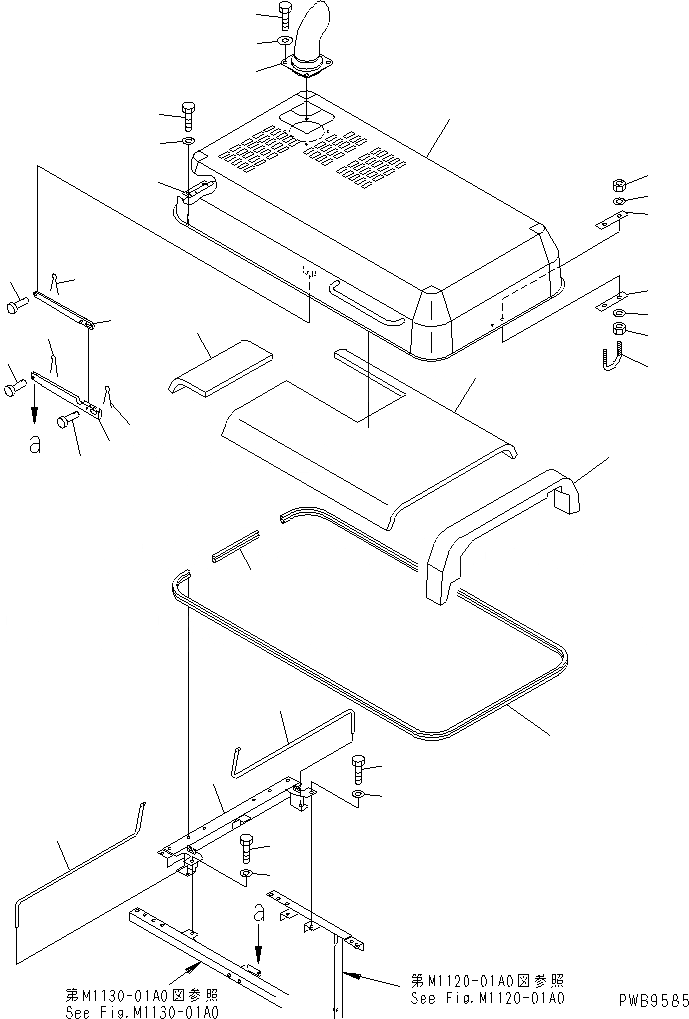 a

a

第M1130-01A0図参照
See Fig.M1130-01A0

第M1120-01A0図参照
See Fig.M1120-01A0

PWB9585