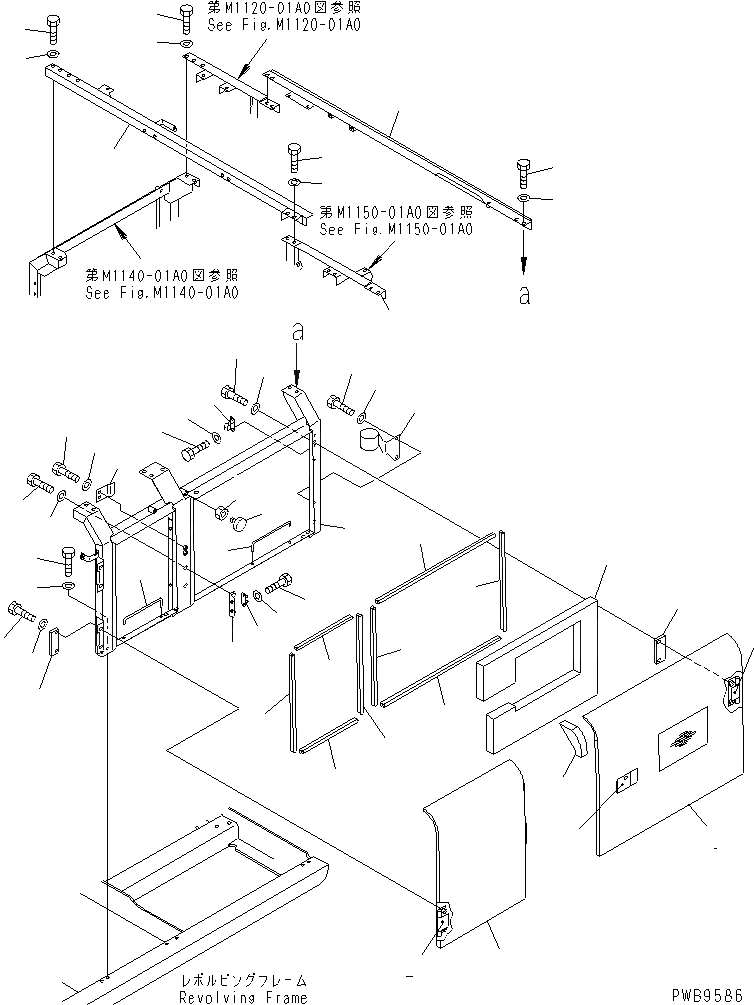 第M1120-01A0図参照
See Fig.M1120-01A0

第M1150-01A0図参照
See Fig.M1150-01A0

第M1140-01A0図参照
See Fig.M1140-01A0

a

a

レボルビングフレーム
Revolving Frame

PWB9586