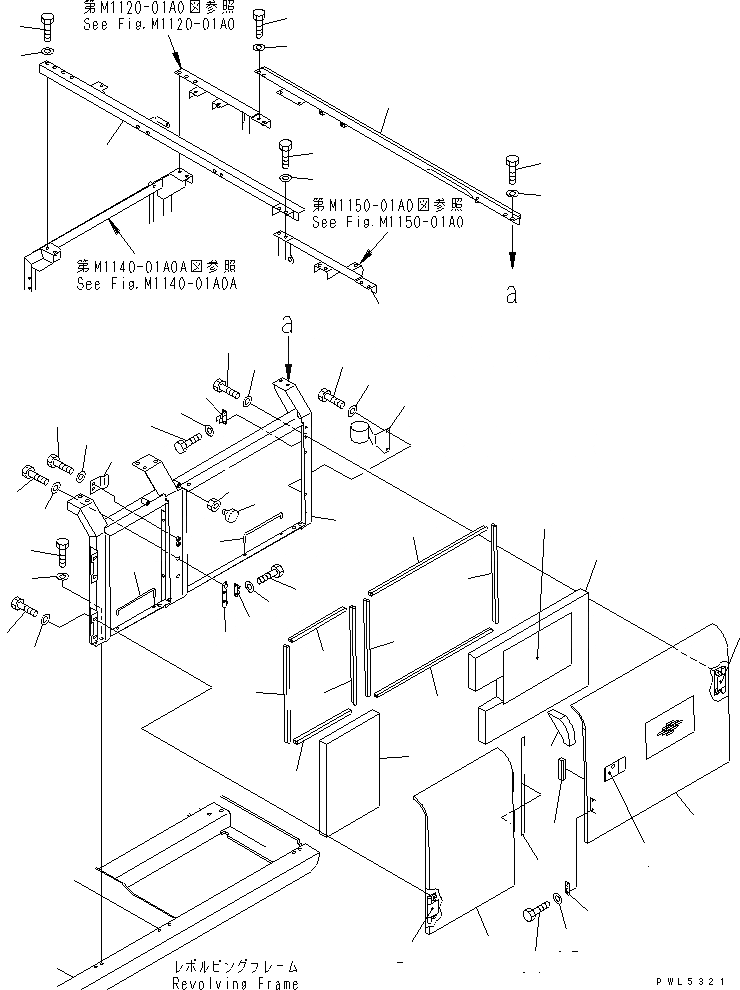 第M1120-01A0図参照
See Fig.M1120-01A0

第M1150-01A0図参照
See Fig.M1150-01A0

第M1140-01A0A図参照
See Fig.M1140-01A0A

a

a

レボルビングフレーム
Revolving Frame

PWL5321