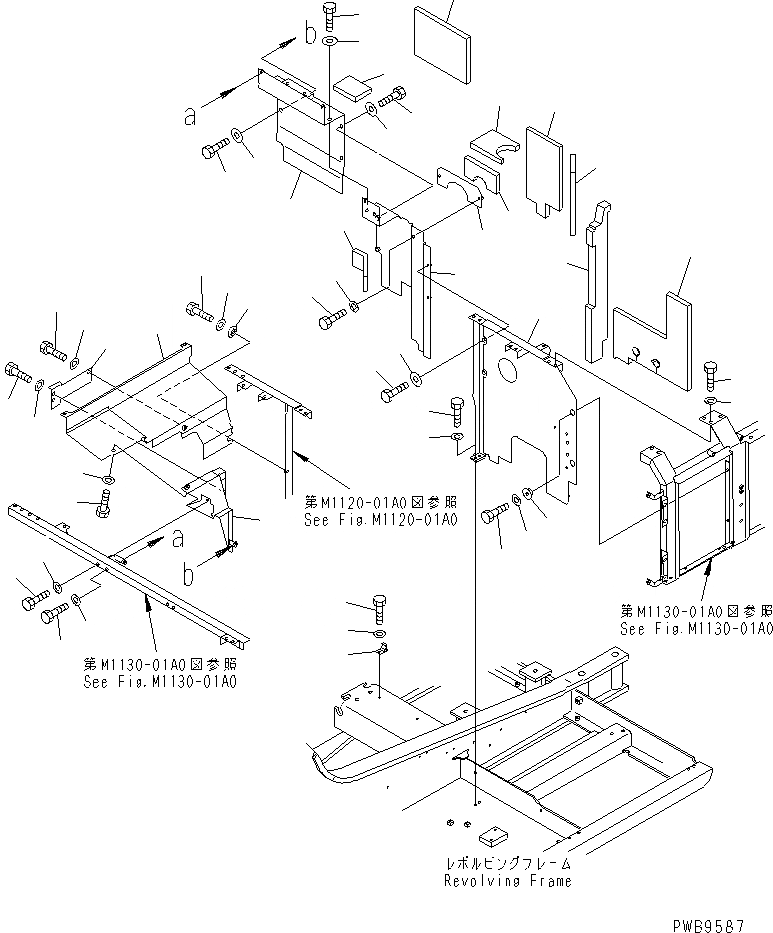 b
a
第M1120-01A0図参照
See Fig.M1120-01A0
a
b
第M1130-01A0図参照
See Fig.M1130-01A0
第M1130-01A0図参照
See Fig.M1130-01A0
レボルビングフレーム
Revolving Frame
PWB9587