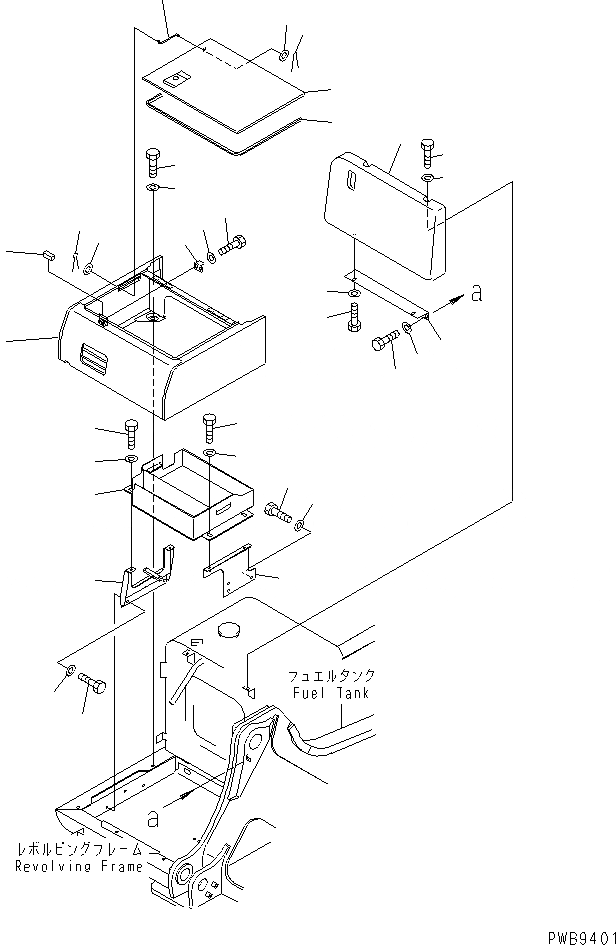 a
フュエルタンク
Fuel Tank
a
レボルビングフレーム
Revolving Frame
PWB9401