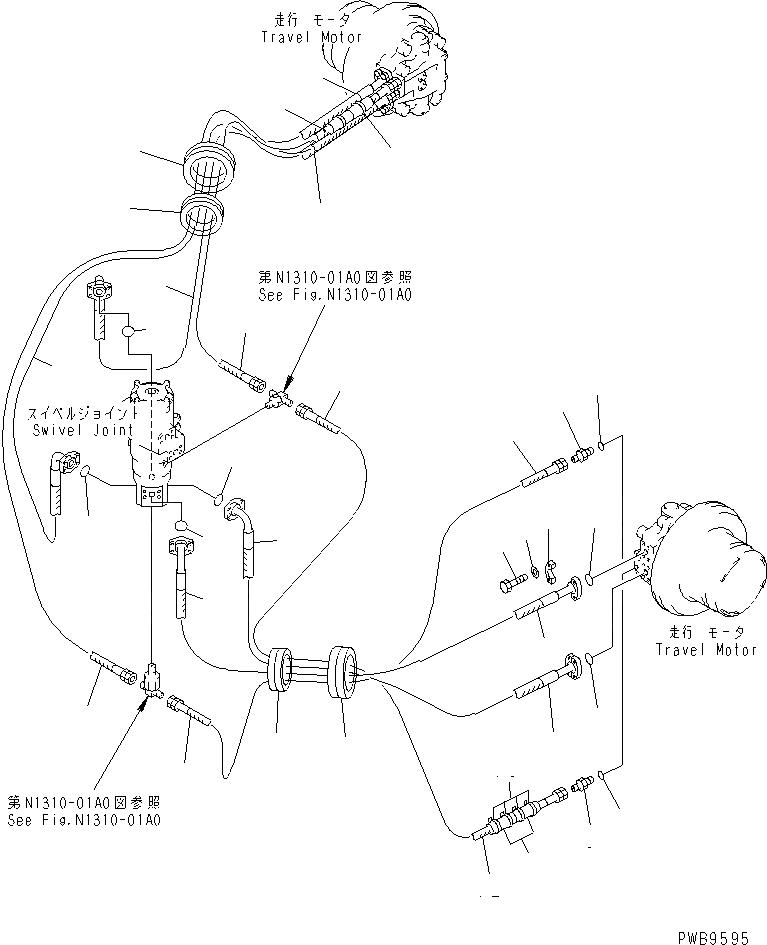 走行 モータ
Travel Motor

第N1310-01A0図参照
See Fig.N1310-01A0

スイベルジョイント
Swivel Joint

走行 モータ
Travel Motor

第N1310-01A0図参照
See Fig.N1310-01A0

PWB9595