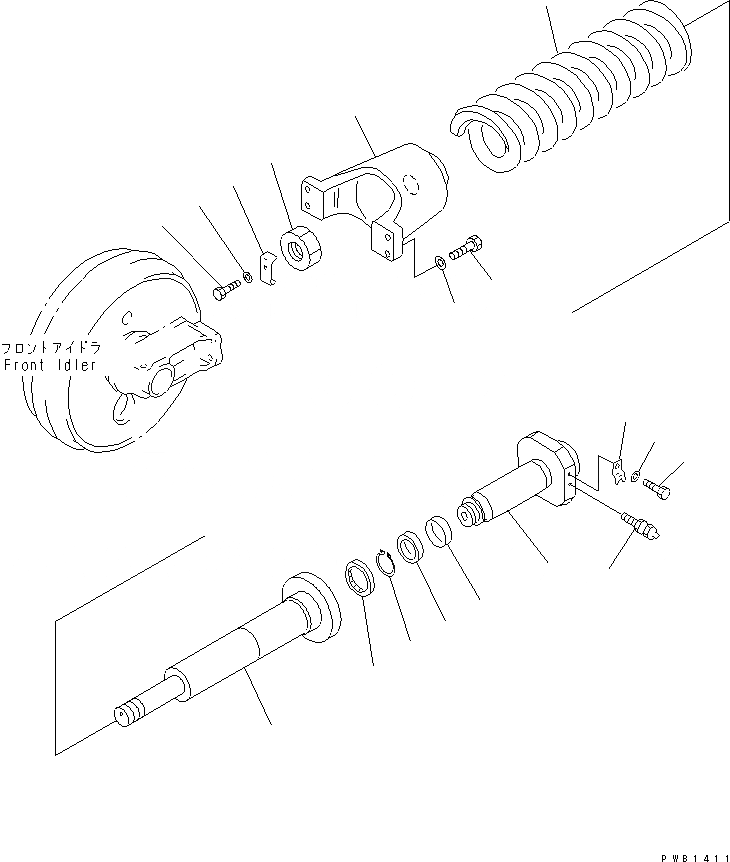 フロントアイドラ
Front Idler

PWB1411