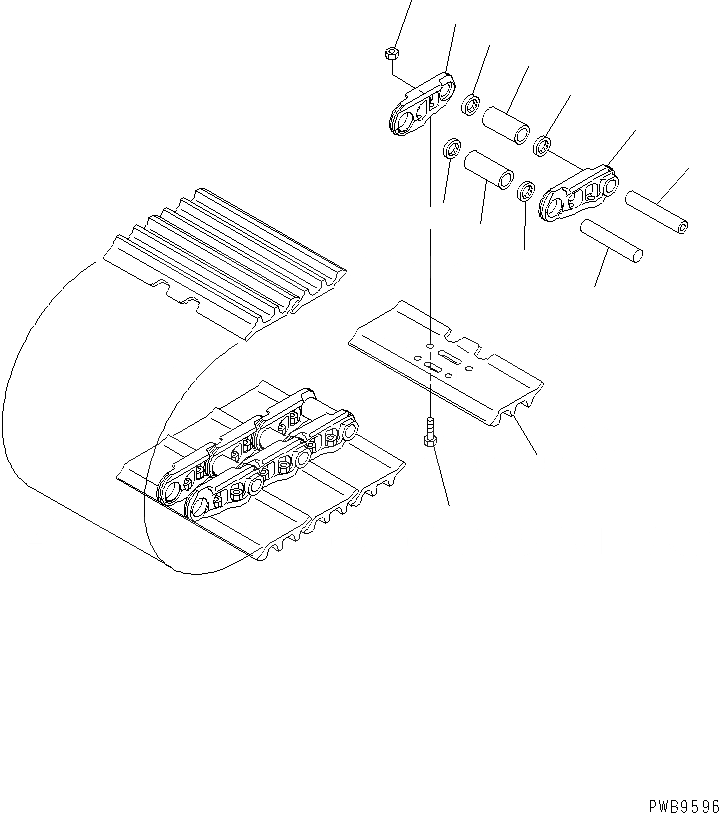 PWB9596