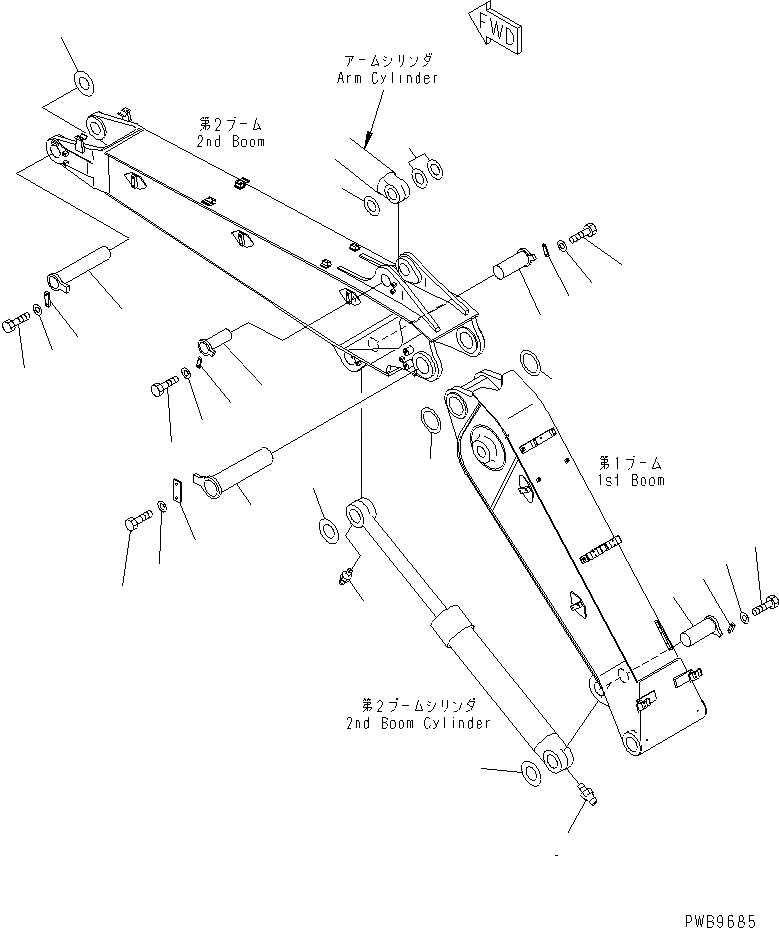 FWD

アームシリンダ
Arm Cylinder

第2ブーム
2nd Boom

第1ブーム
1st Boom

第2ブームシリンダ
2nd Boom Cylinder

PWB9685