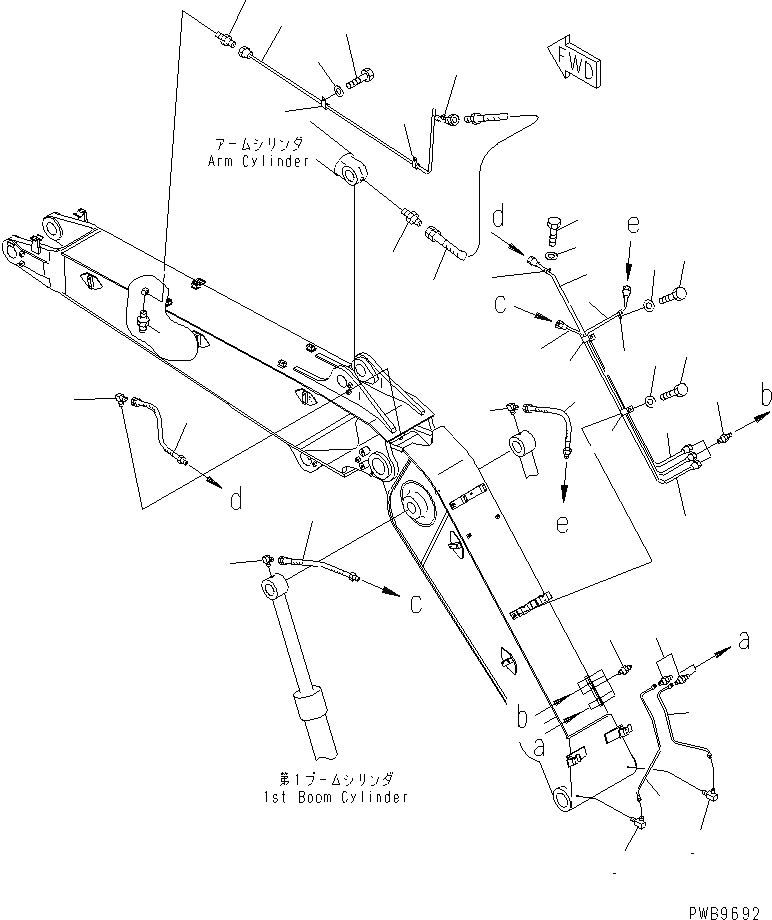 FWD

アームシリンダ
Arm Cylinder

d
e
c
b
d
e
c
a
b
a

第1ブームシリンダ
1st Boom Cylinder

PWB9692