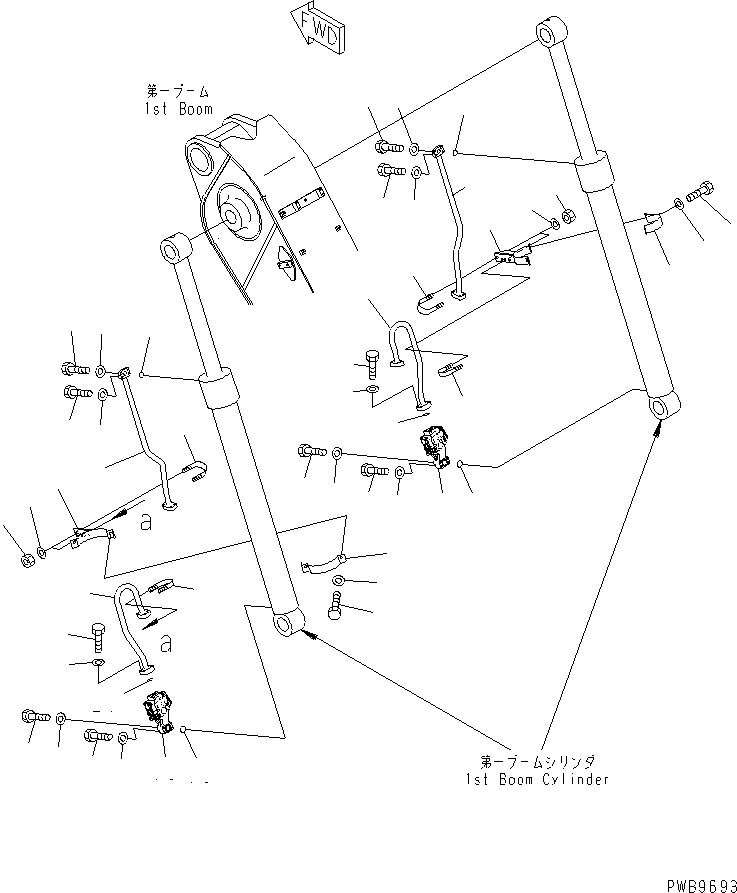 FWD

第一ブーム
1st Boom

a

a

第一ブームシリンダ
1st Boom Cylinder

PWB9693