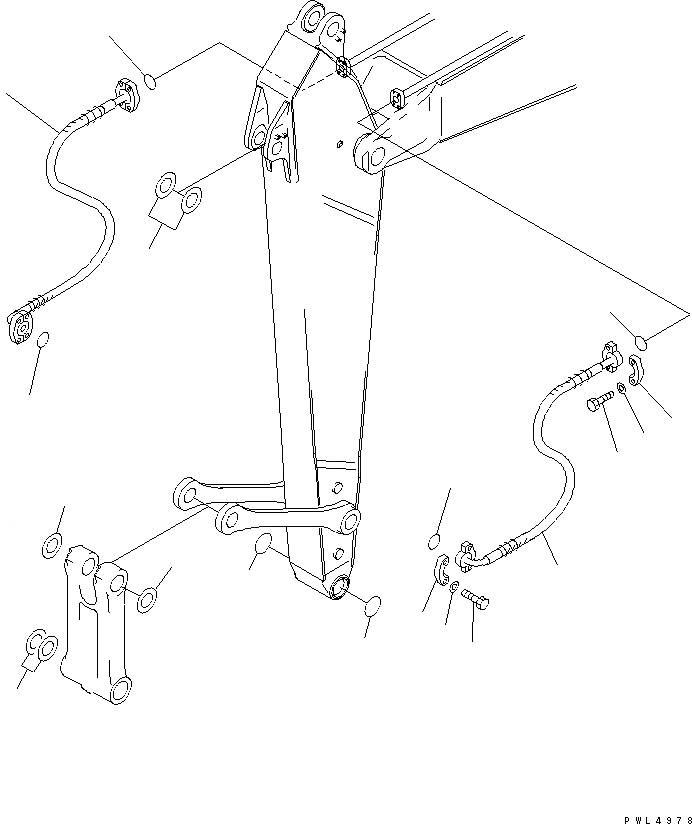 PWL4978