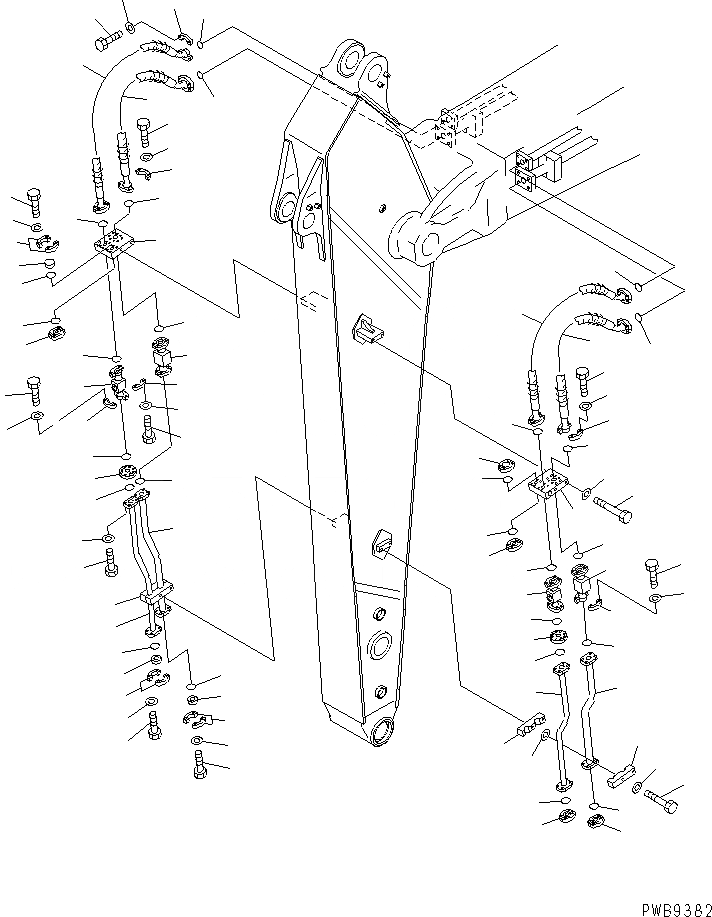 PWB9382