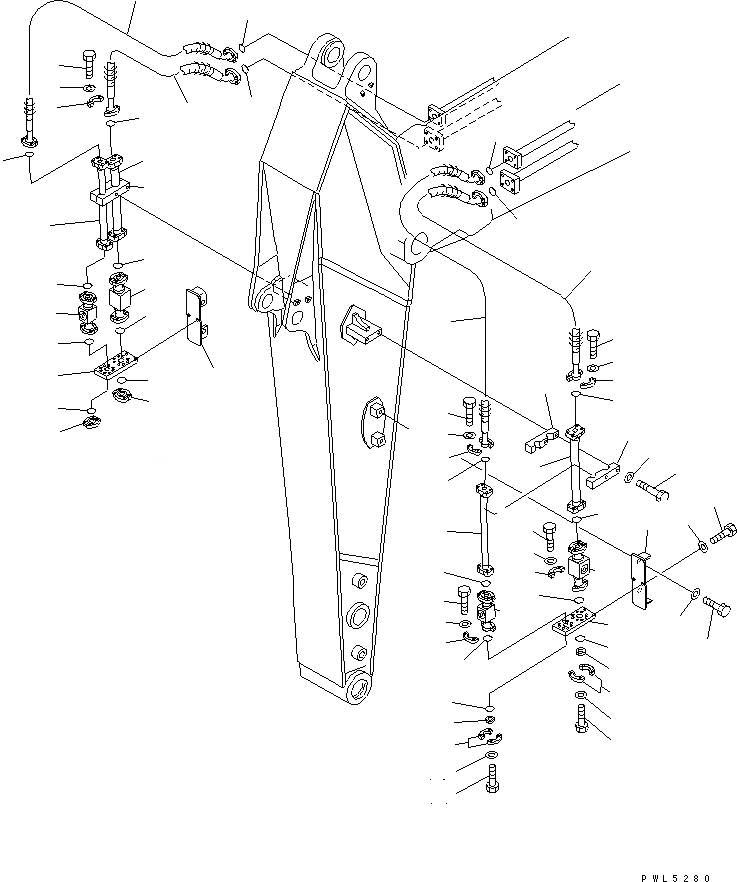 PWL5280