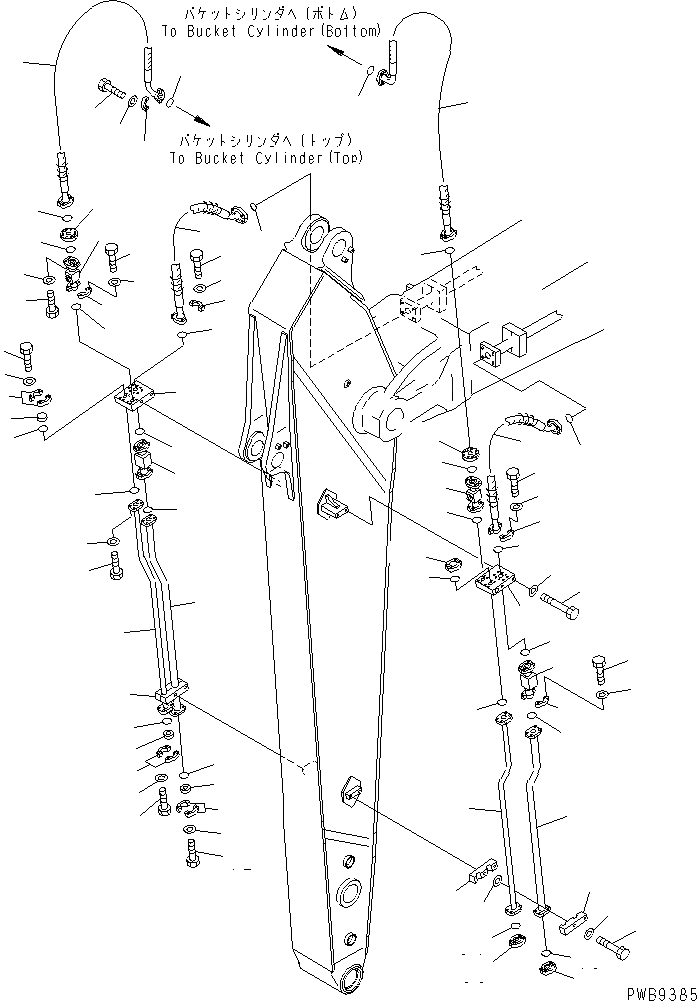 バケットシリンダへ(ボトム)
To Bucket Cylinder(Bottom)

バケットシリンダへ(トップ)
To Bucket Cylinder(Top)

PWB9385