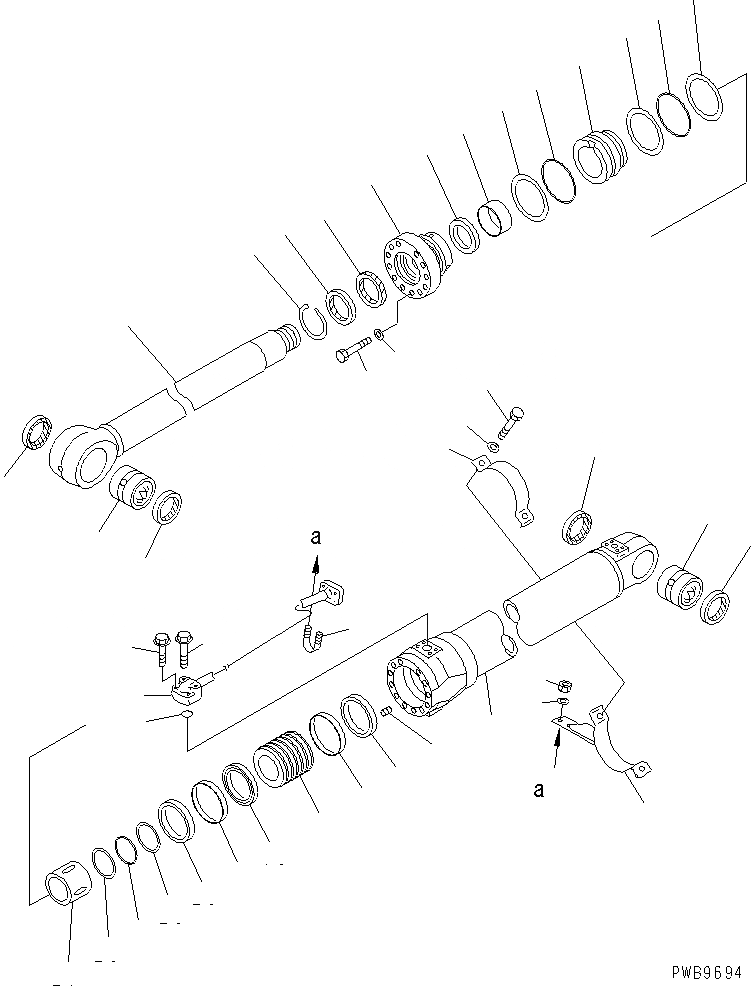 a
a
PWB9694