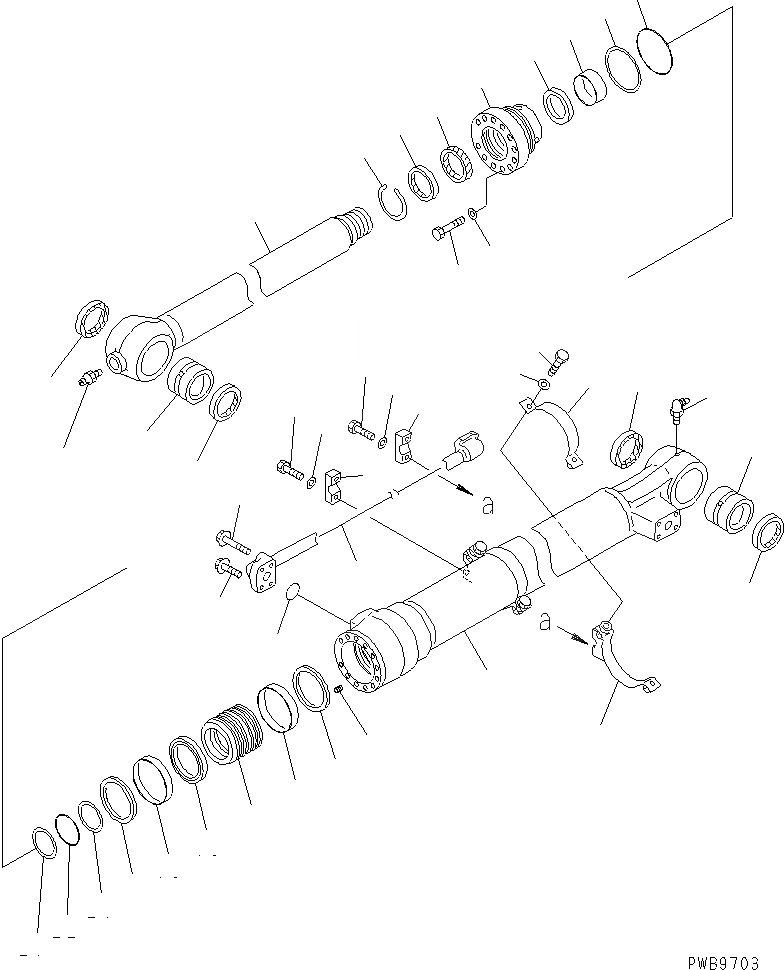 a

a

PWB9703