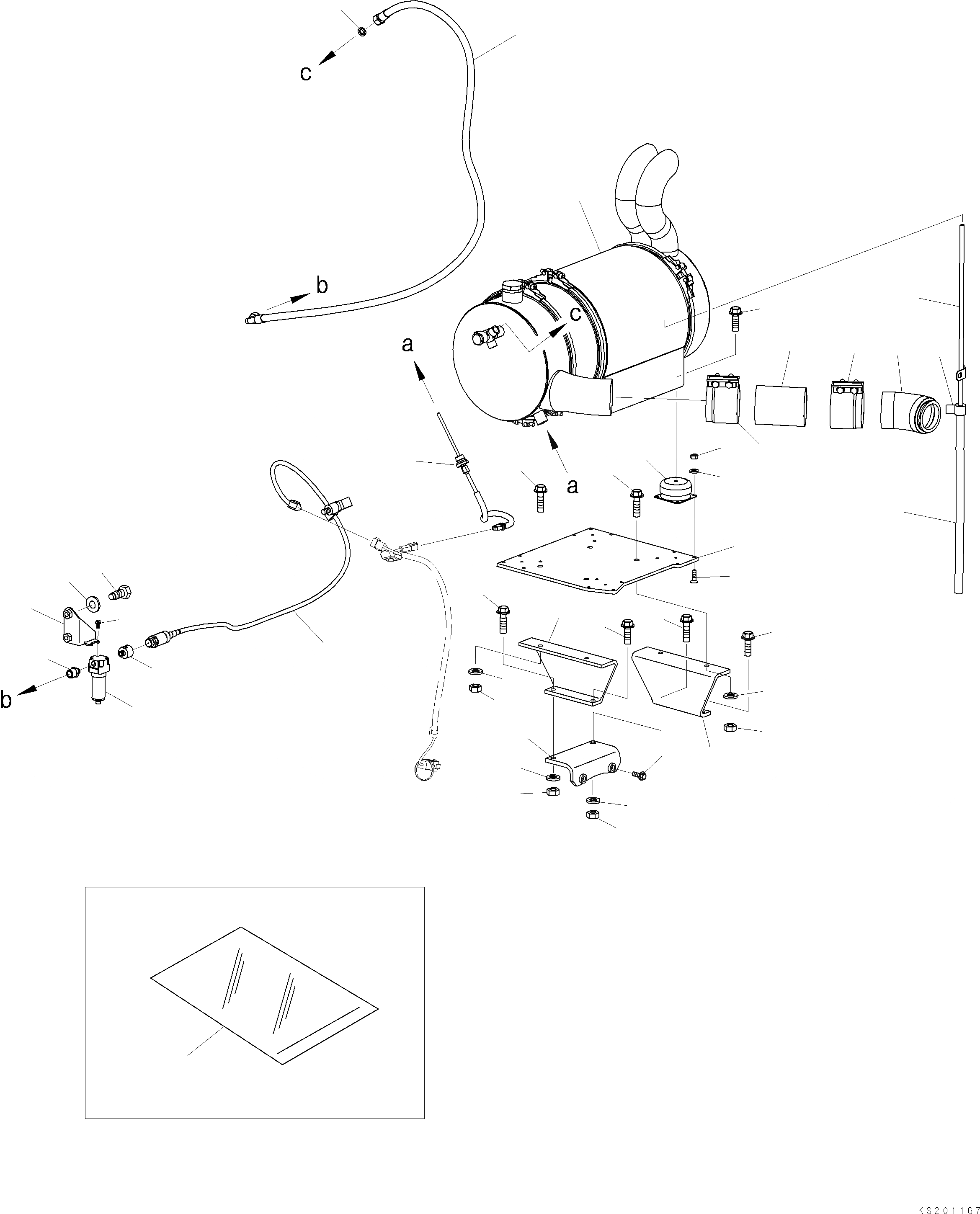 c

b

c

a

a

b

KS201167