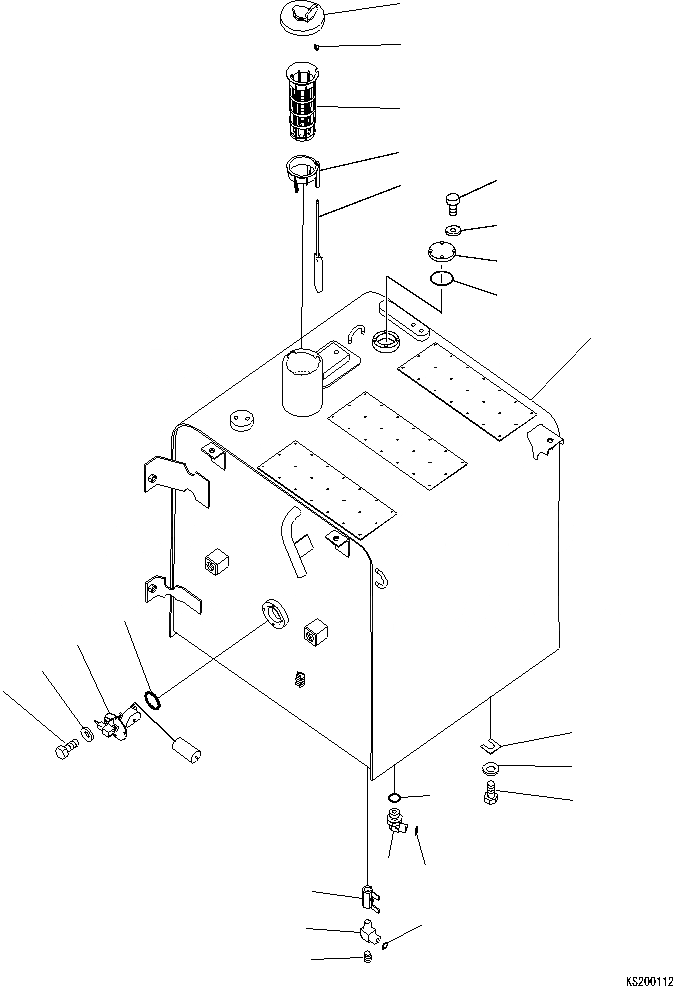 KS200112