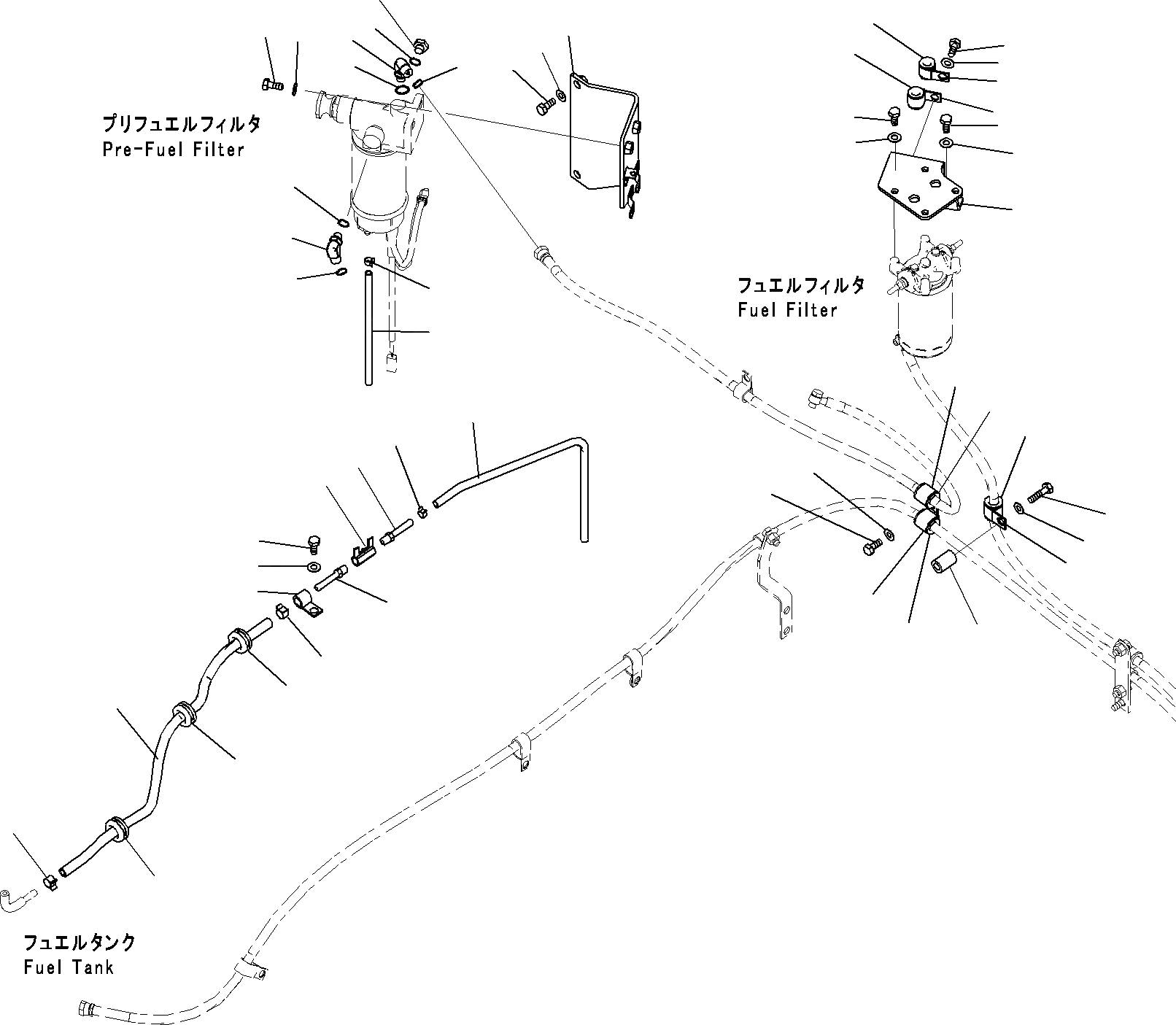 プリフュエルフィルタ
Pre-Fuel Filter

フュエルフィルタ
Fuel Filter

フュエルタンク
Fuel Tank