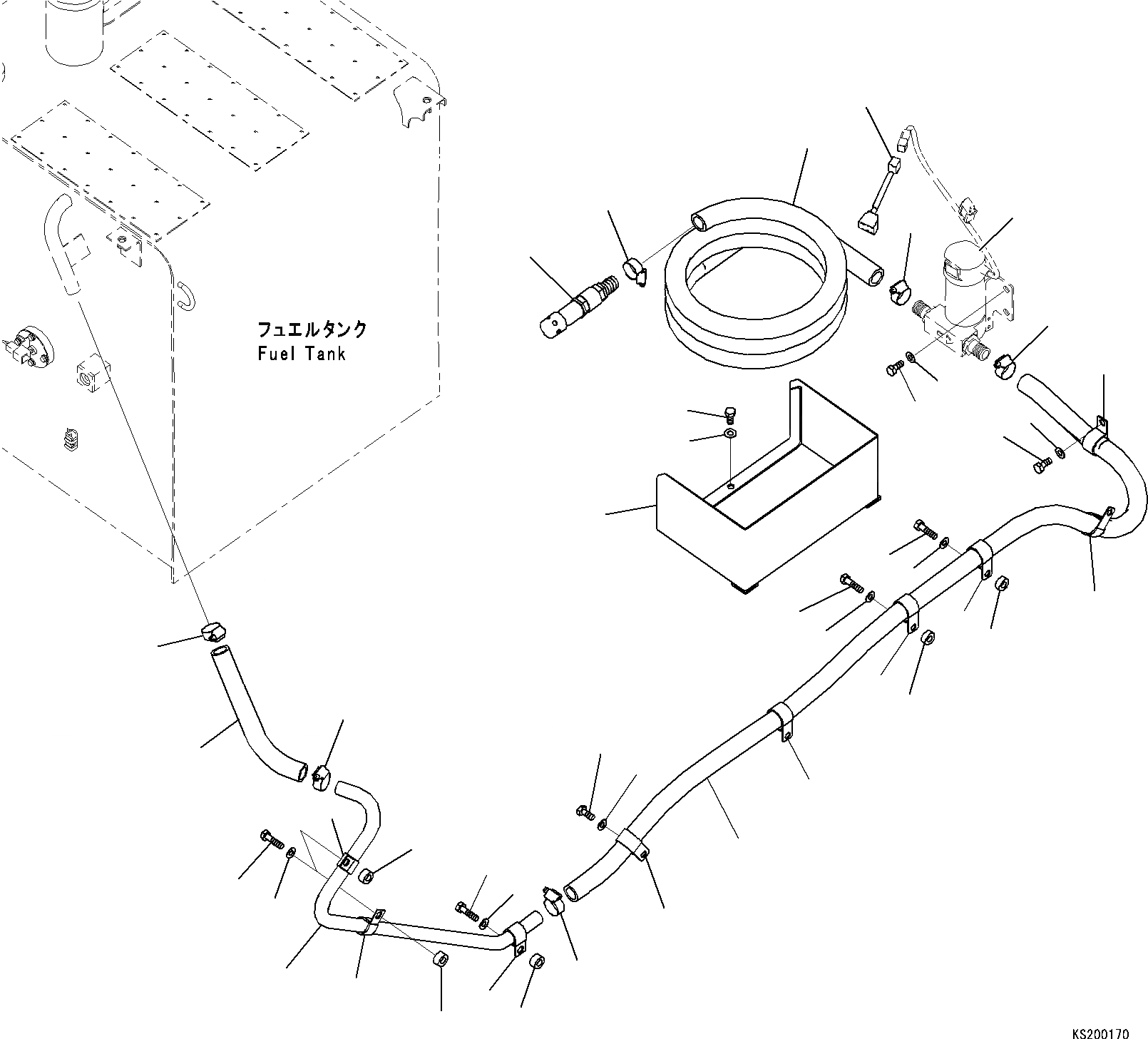 フュエルタンク
Fuel Tank

KS200170