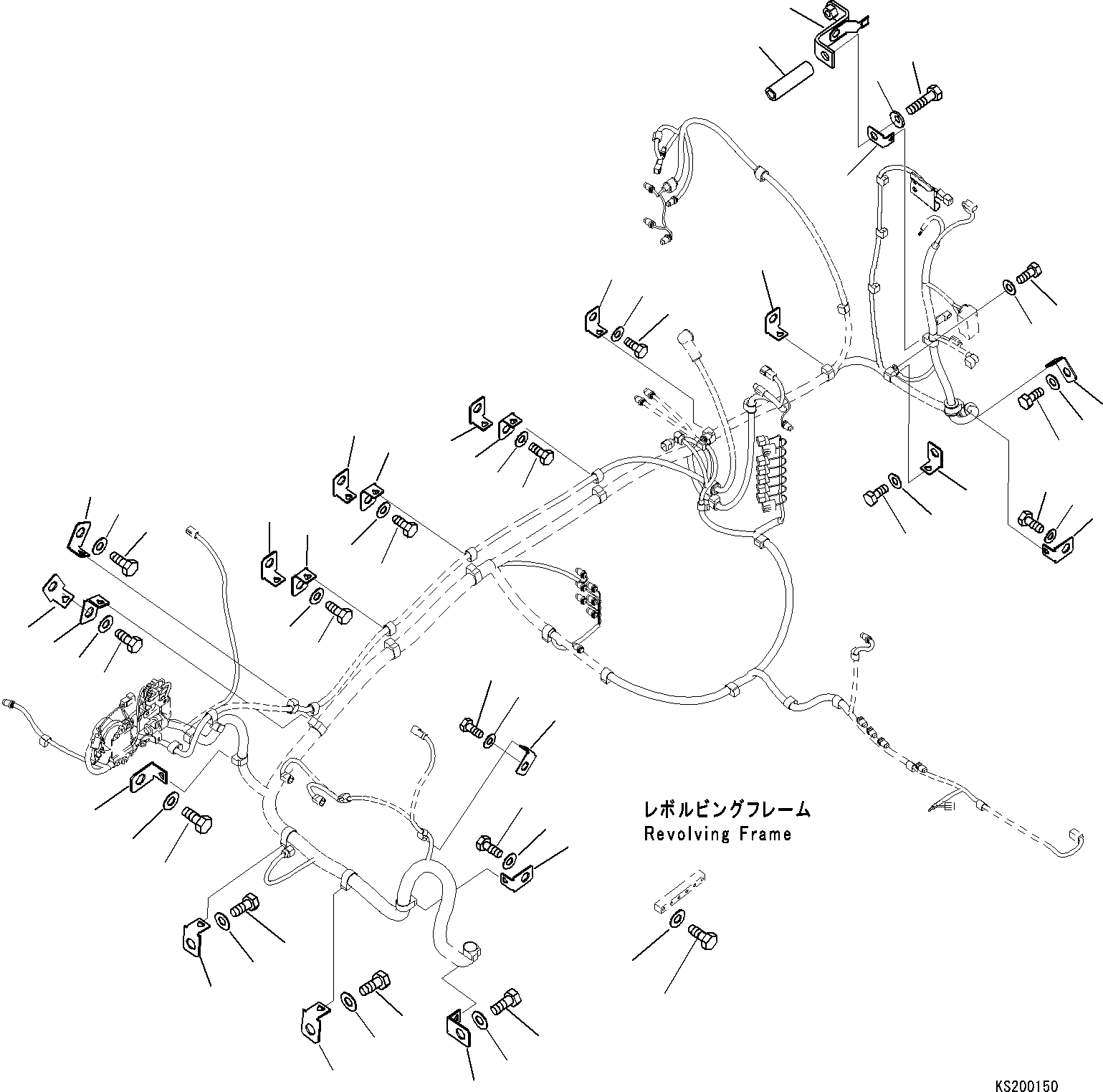 レボルビングフレーム
Revolving Frame

KS200150