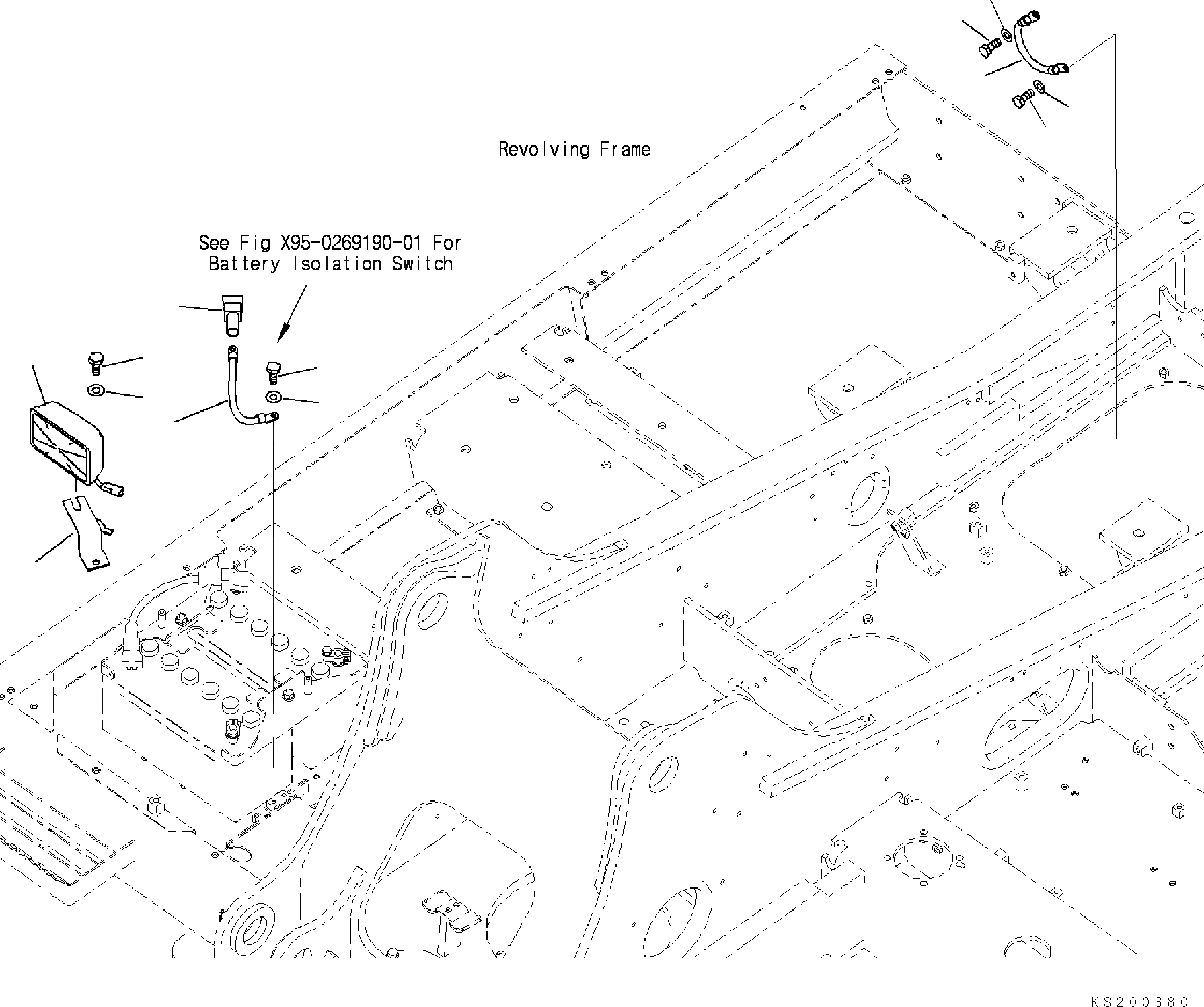 Revolving Frame

See Fig X95-0269190-01 For
Battery Isolation Switch

KS200380