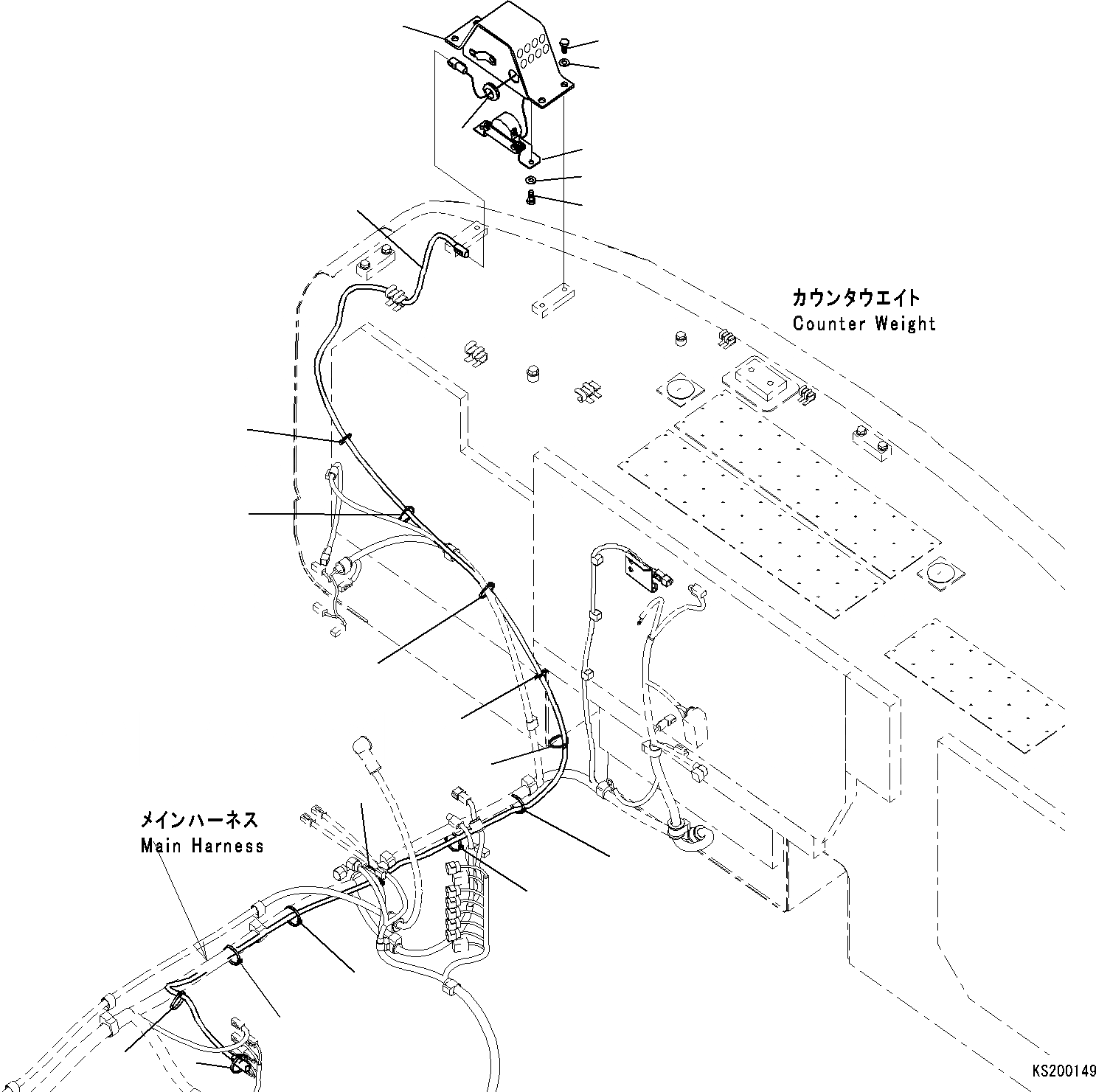 カウンタウエイト
Counter Weight

メインハーネス
Main Harness

KS200149