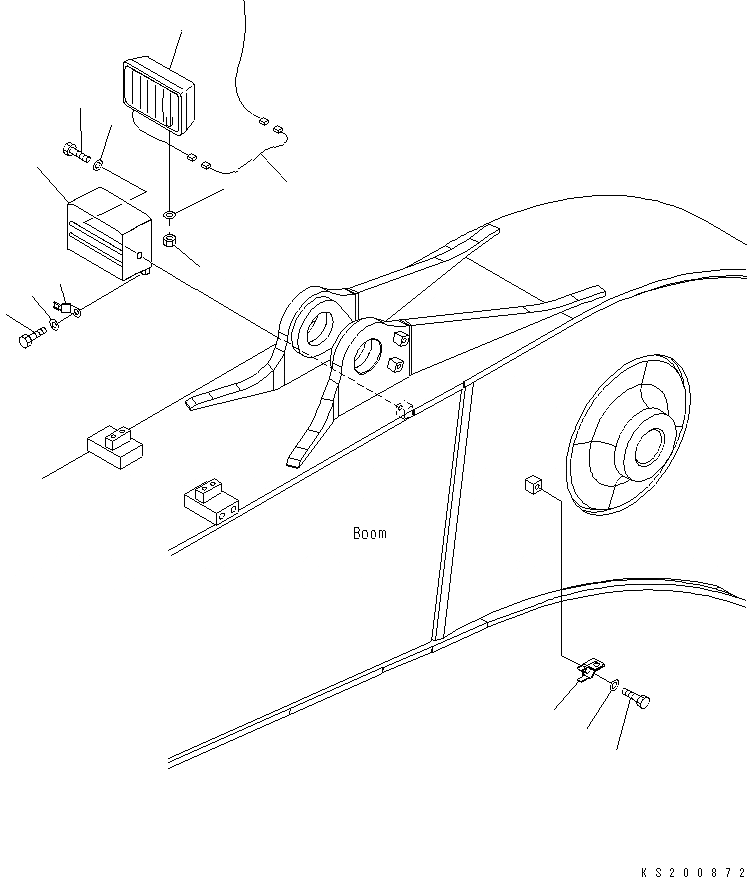 Boom

KS200872