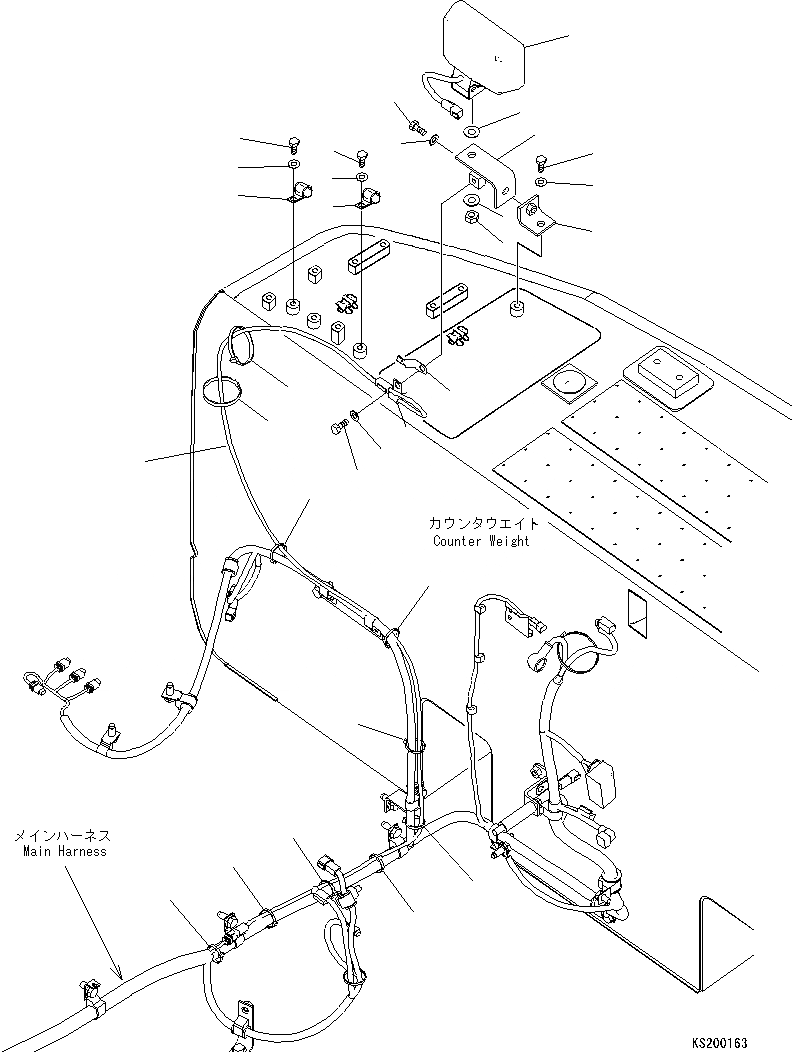 カウンタウエイト
Counter Weight

メインハーネス
Main Harness

KS200163