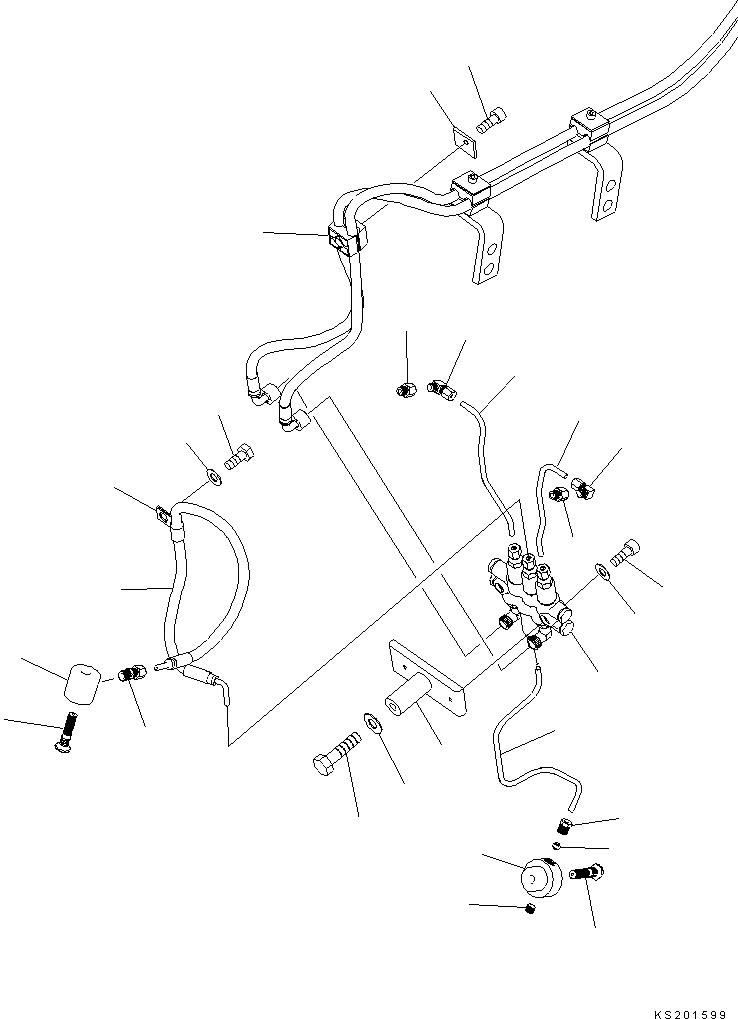 KS201599