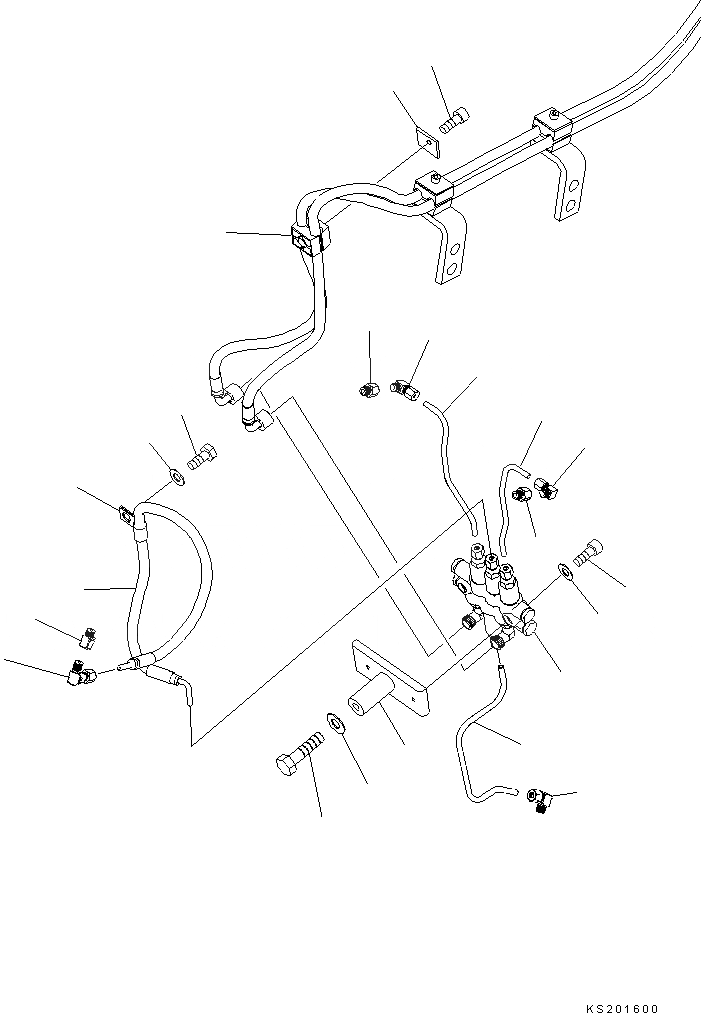 KS201600