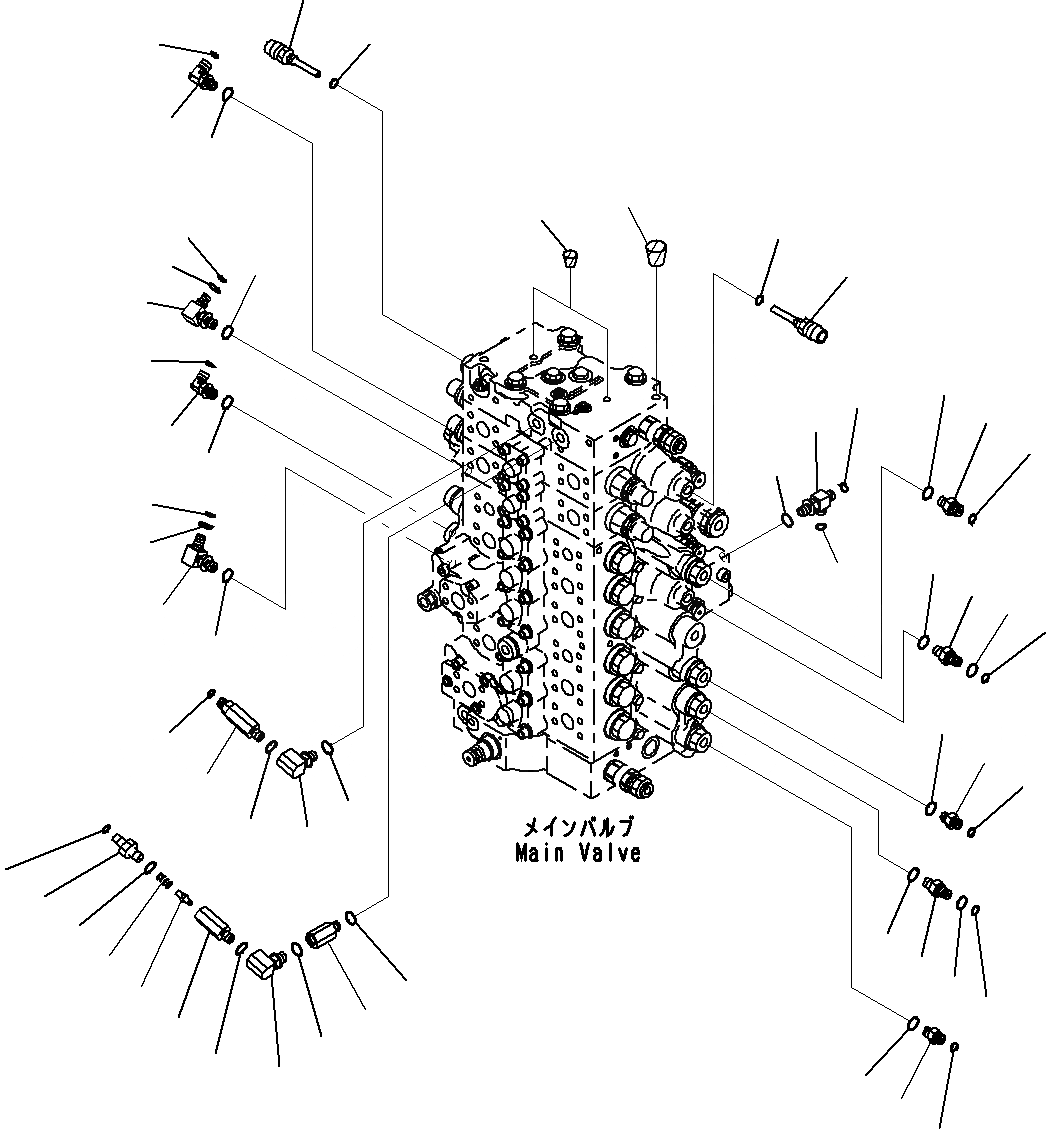 メインバルブ
Main Valve