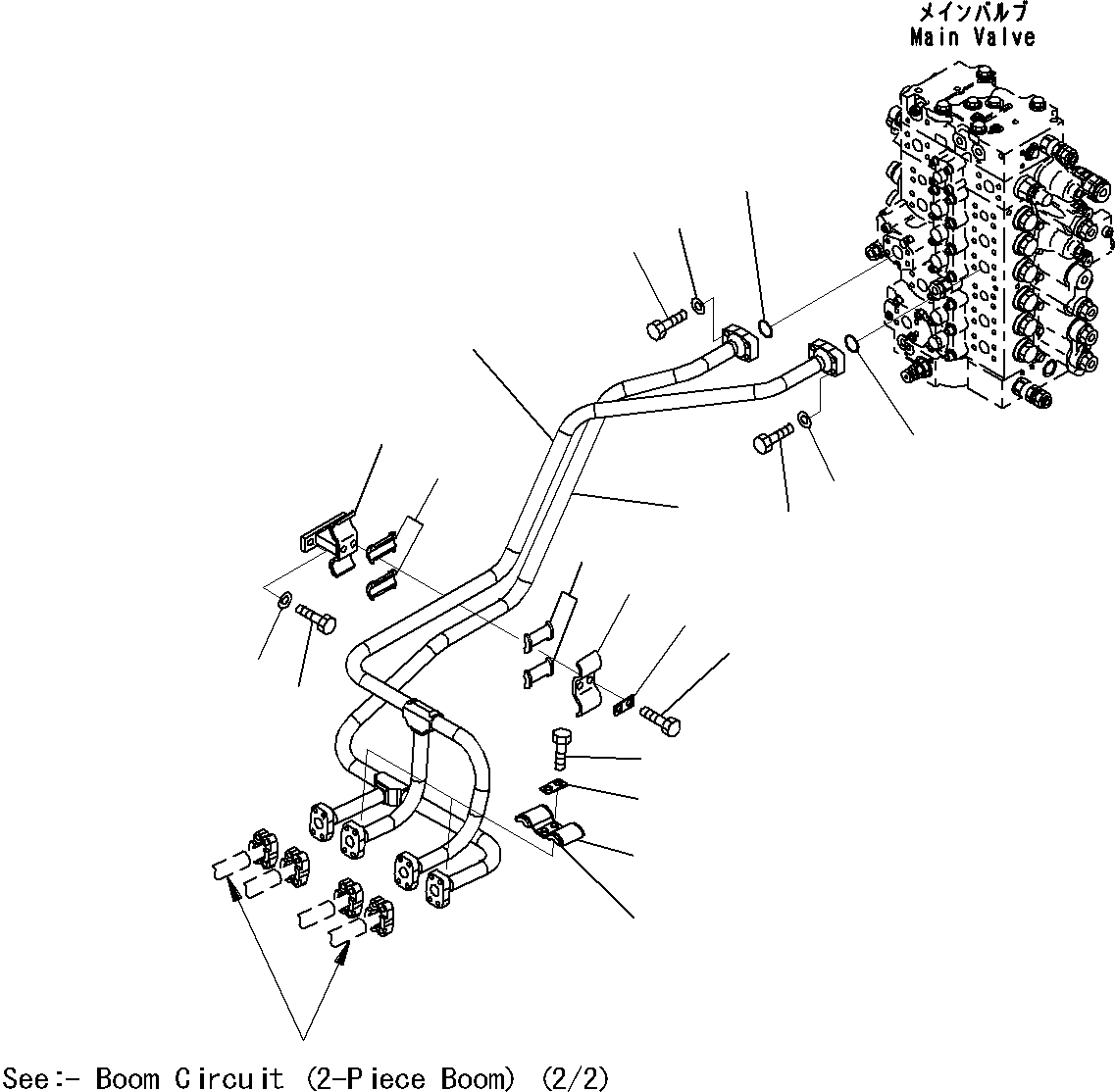 メインバルブ
Main Valve

See:- Boom Circuit (2-Piece Boom) (2/2)