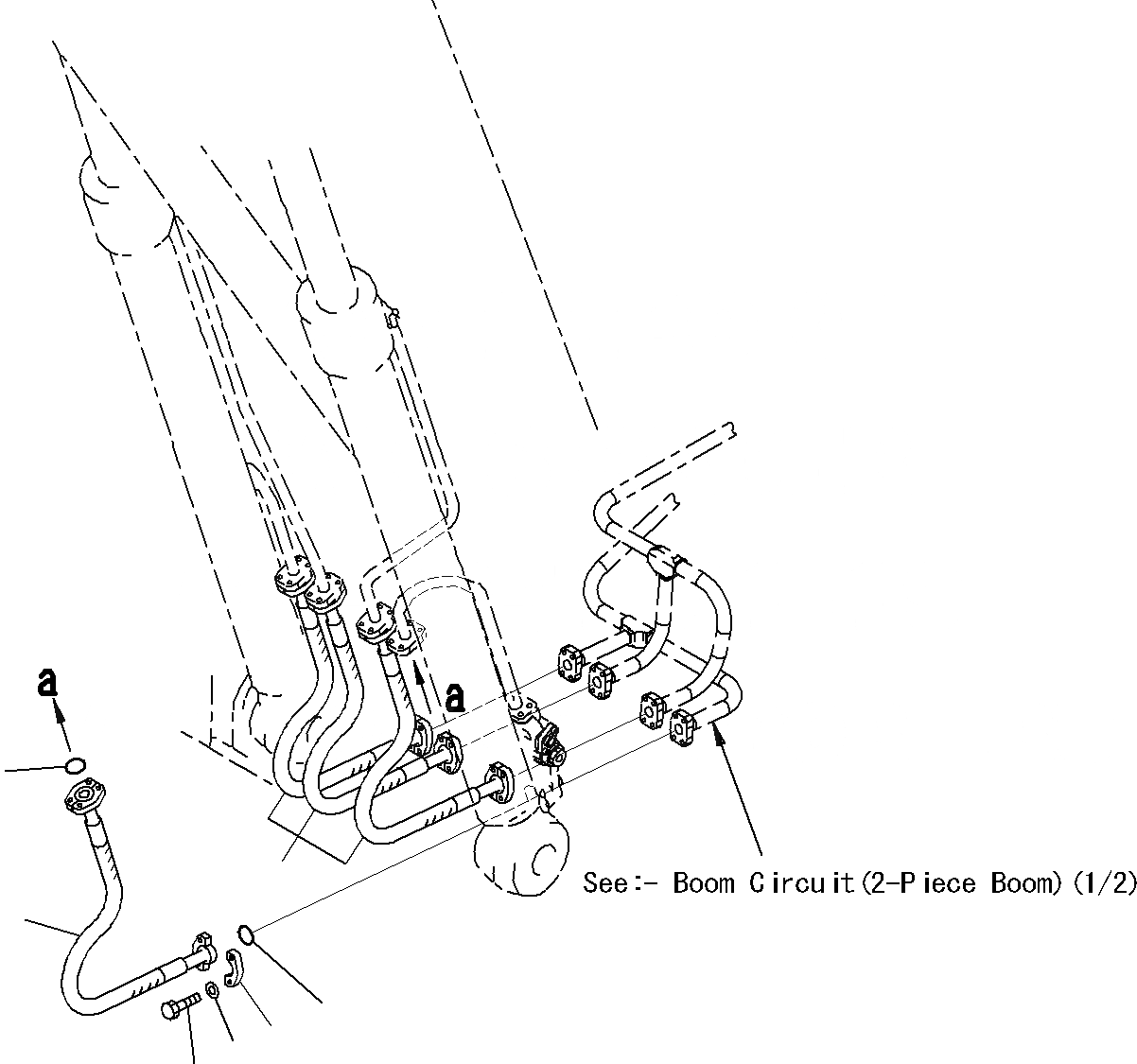 a

a

See:- Boom Circuit(2-Piece Boom)(1/2)