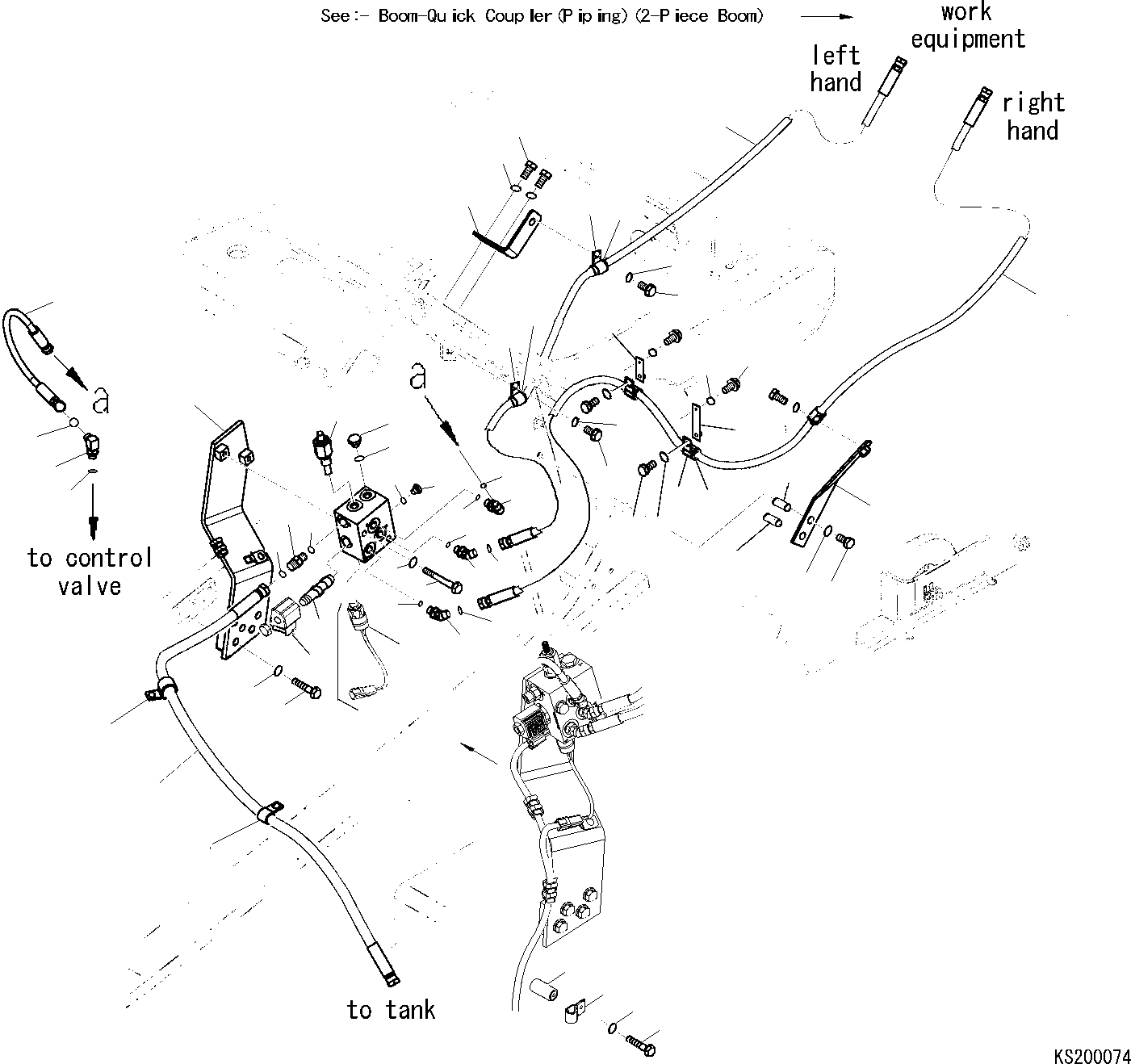 See:- Boom-Quick Coupler (Piping) (2-Piece Boom)

work equipment

left hand

right hand

a

a

to control valve

to tank

KS200074