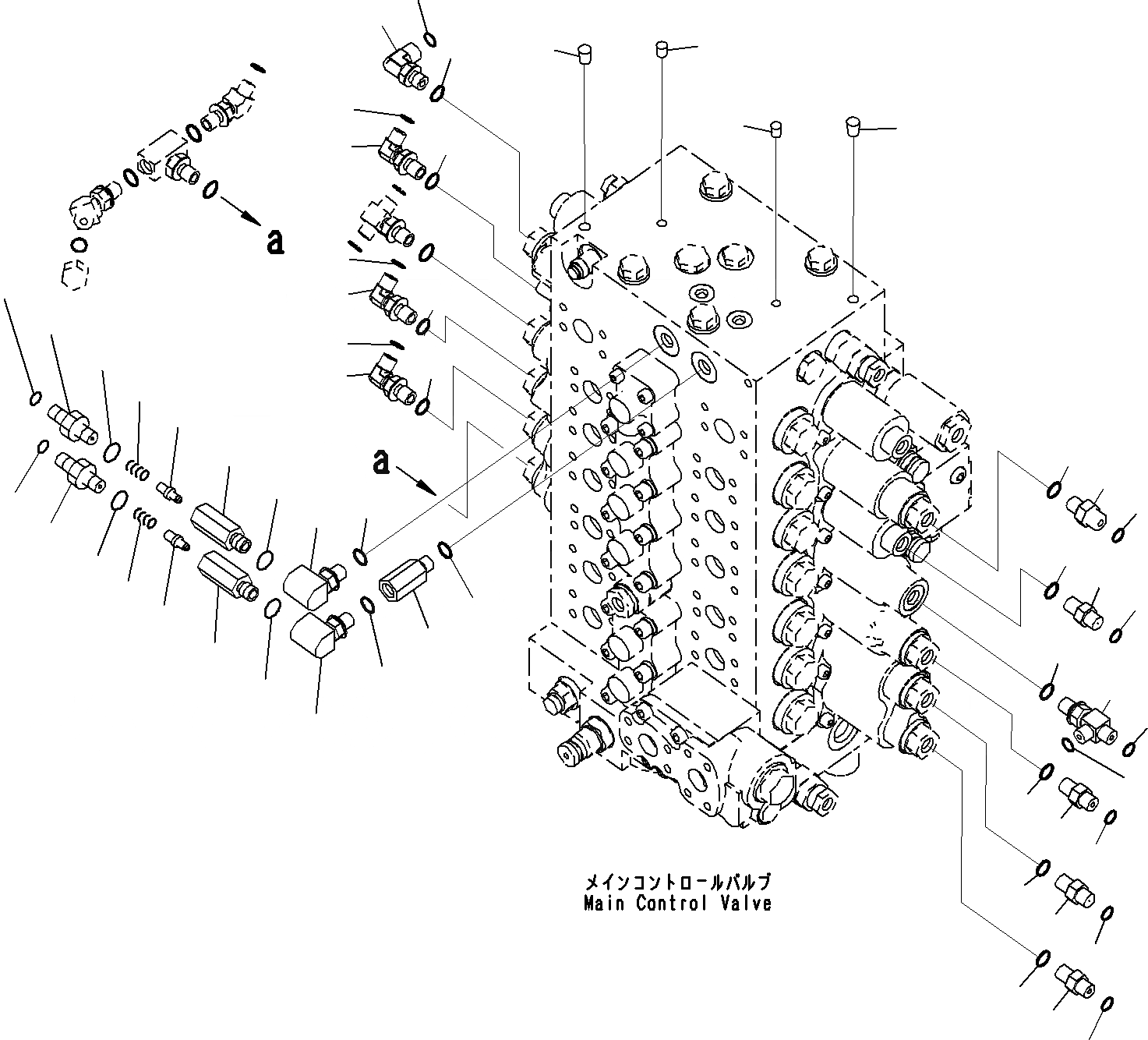 a

a

メインコントロールバルブ
Main Control Valve