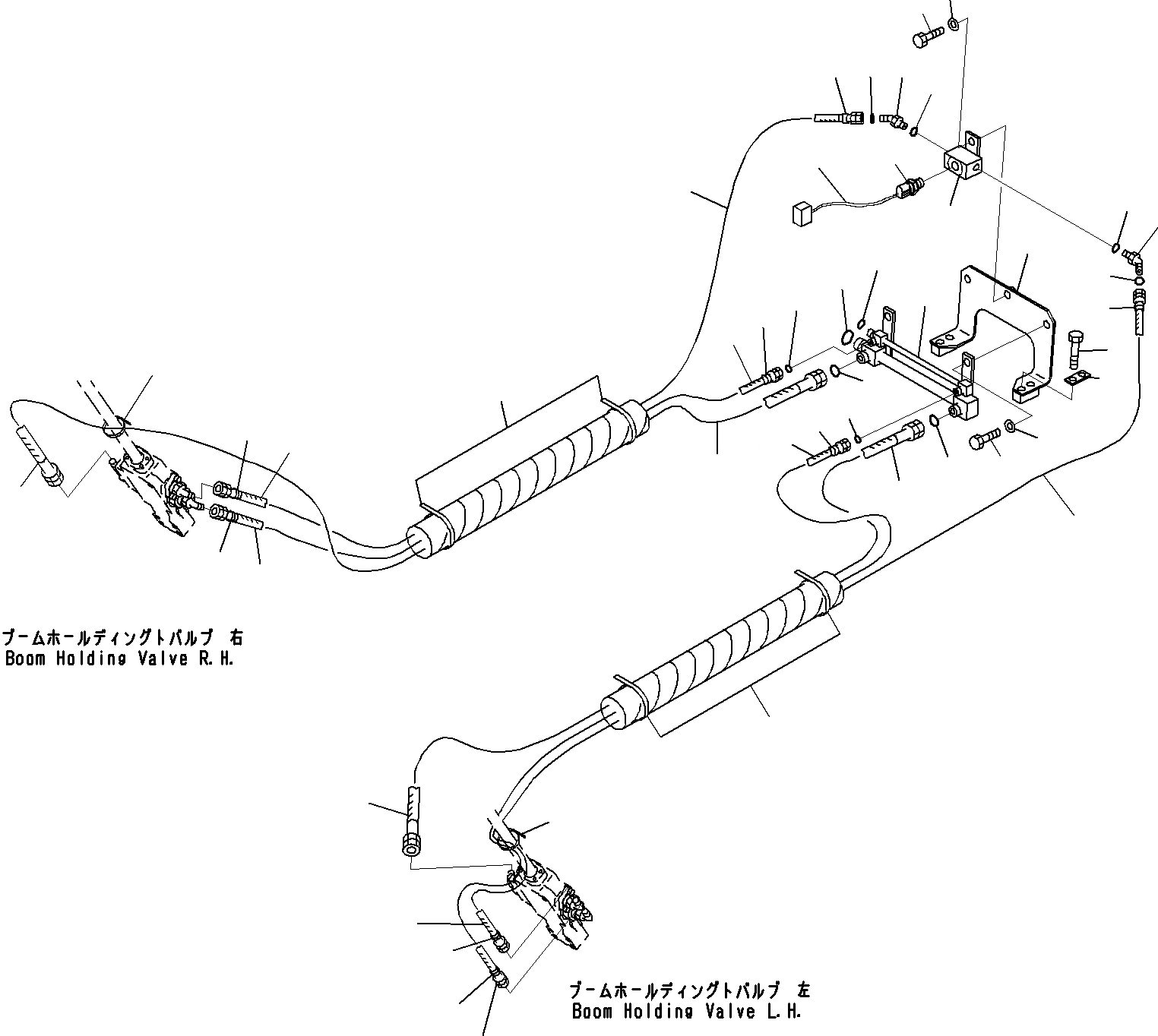 ブームホールディングトバルブ 右
Boom Holding Valve R.H.

ブームホールディングトバルブ 左
Boom Holding Valve L.H.