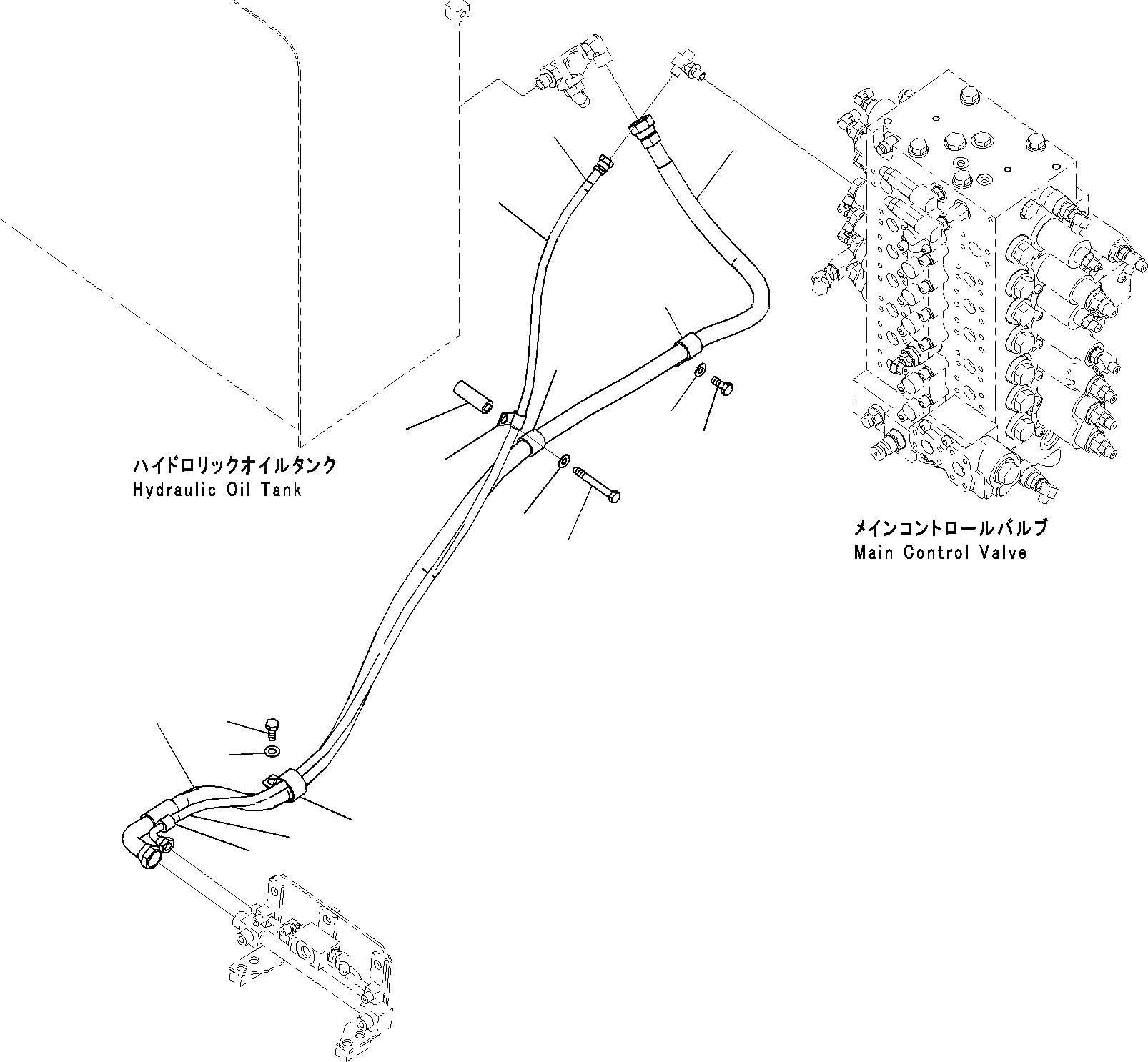 ハイドロリックオイルタンク
Hydraulic Oil Tank

メインコントロールバルブ
Main Control Valve