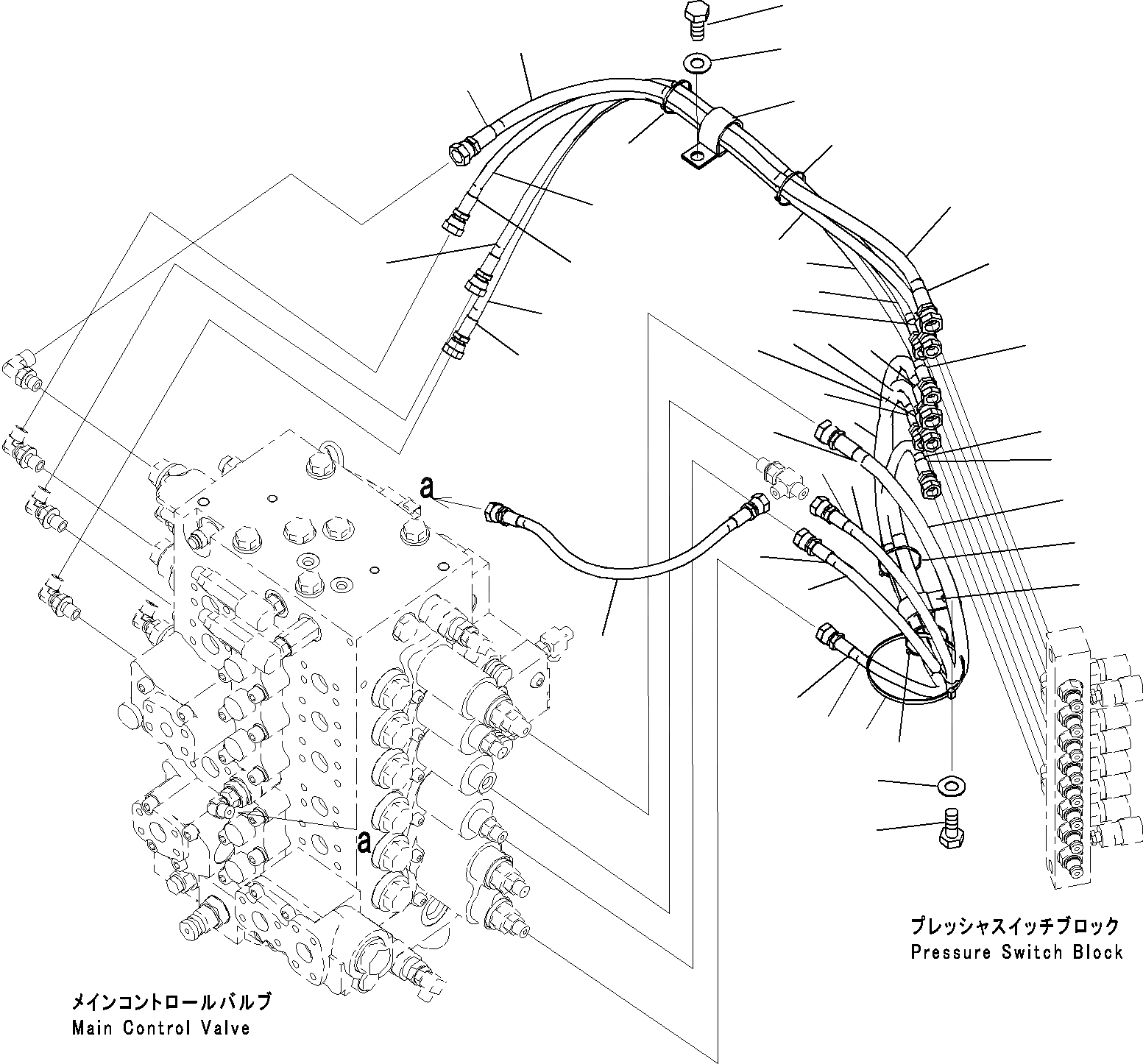 a

a

プレッシャスイッチブロック
Pressure Switch Block

メインコントロールバルブ
Main Control Valve