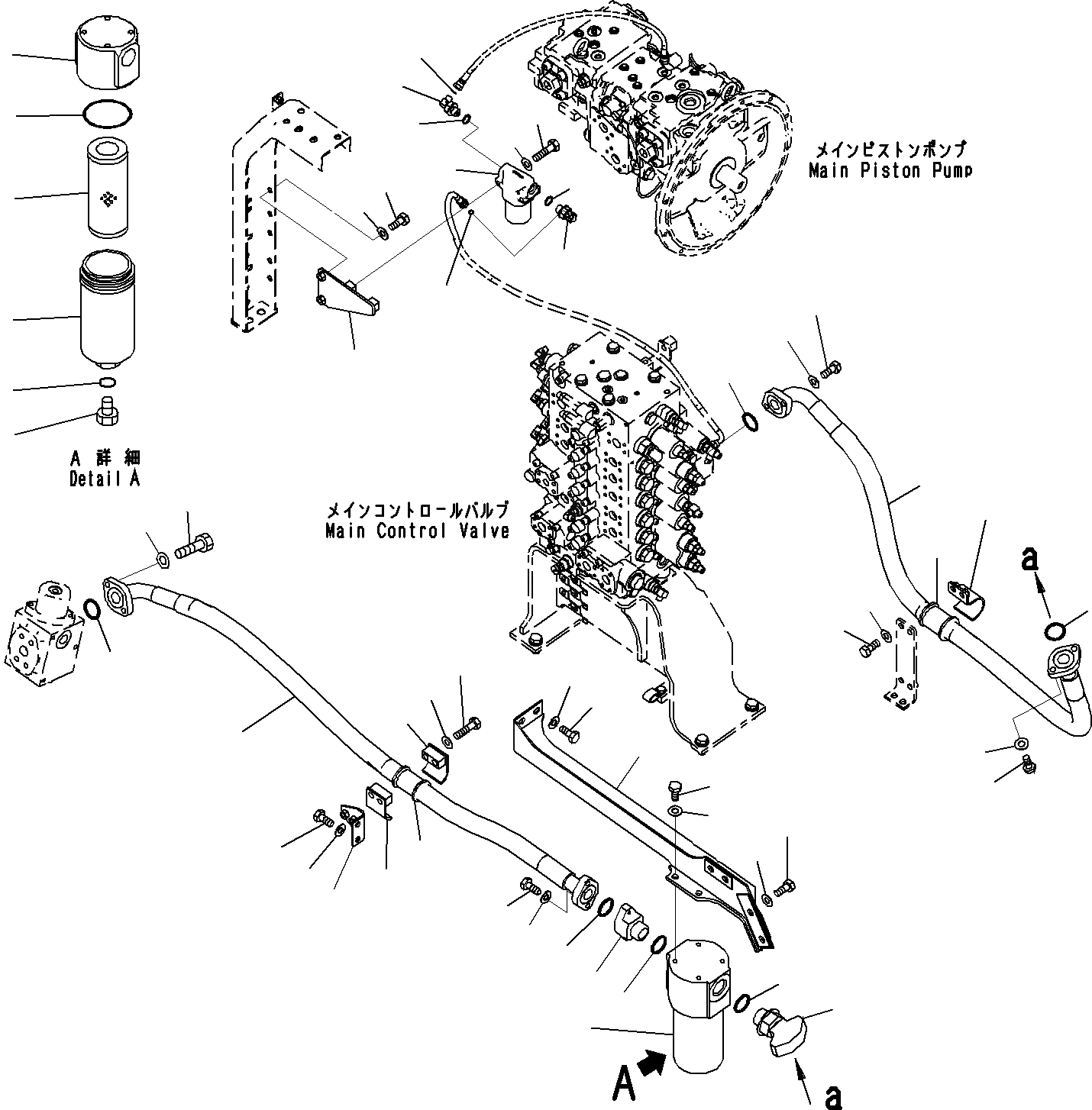 メインピストンポンプ
Main Piston Pump

A 詳細
Detail A

メインコントロールバルブ
Main Control Valve

a

A

a